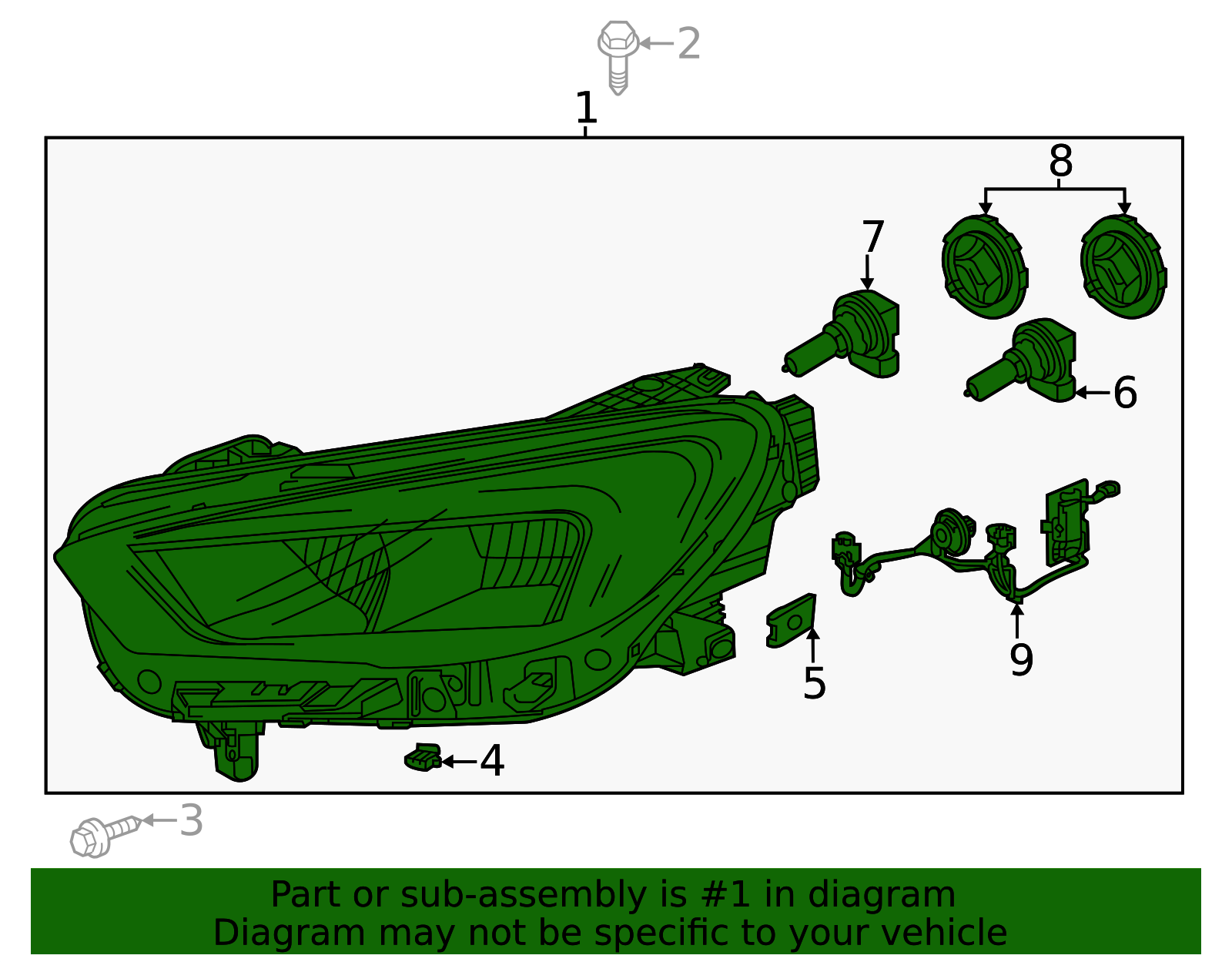 2

1

8

7

6

9

5

4

3

Part or sub-assembly is #1 in diagram
Diagram may not be specific to your vehicle