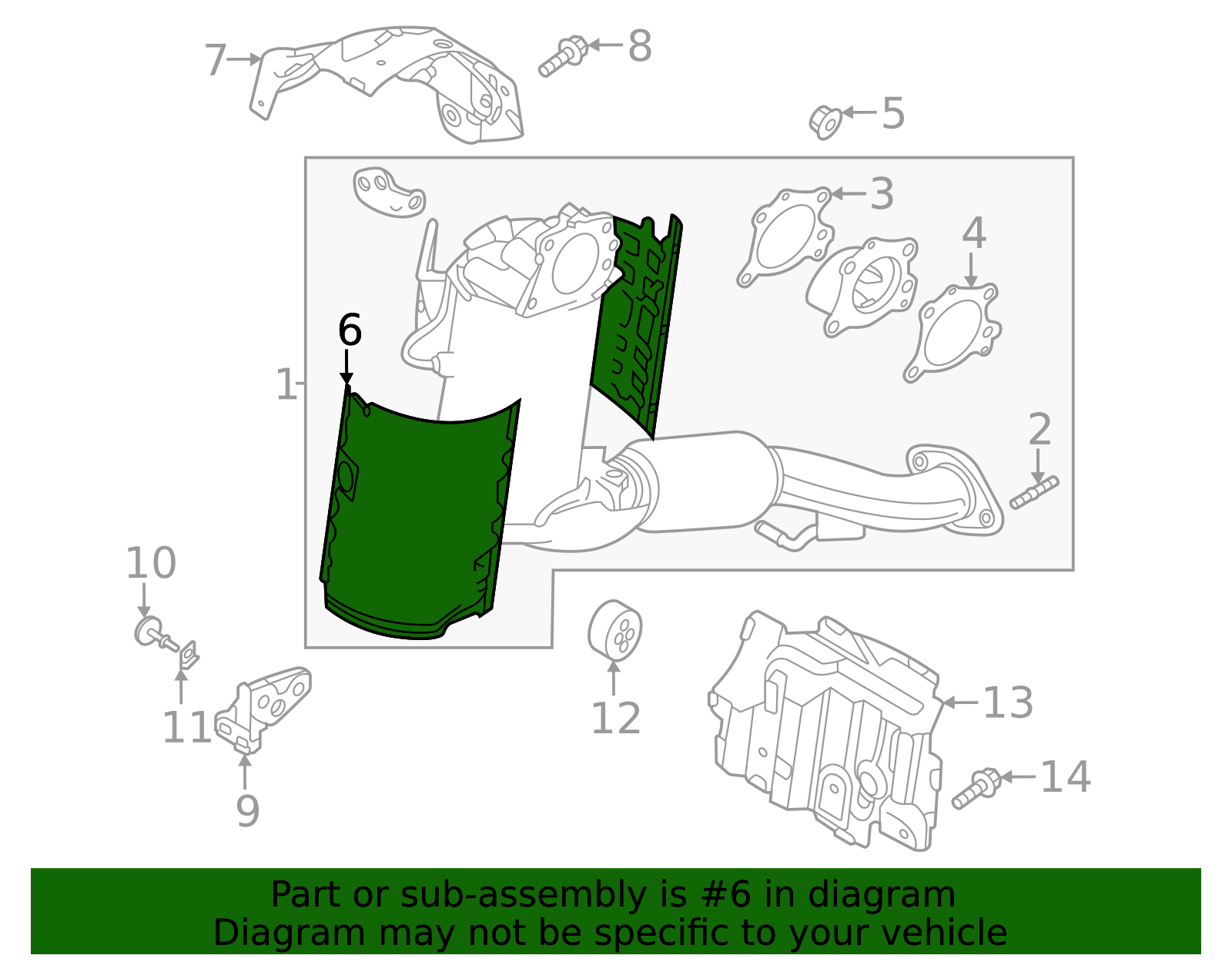 7
8
5
3
4
6
1
2
10
11
9
12
13
14

Part or sub-assembly is #6 in diagram
Diagram may not be specific to your vehicle