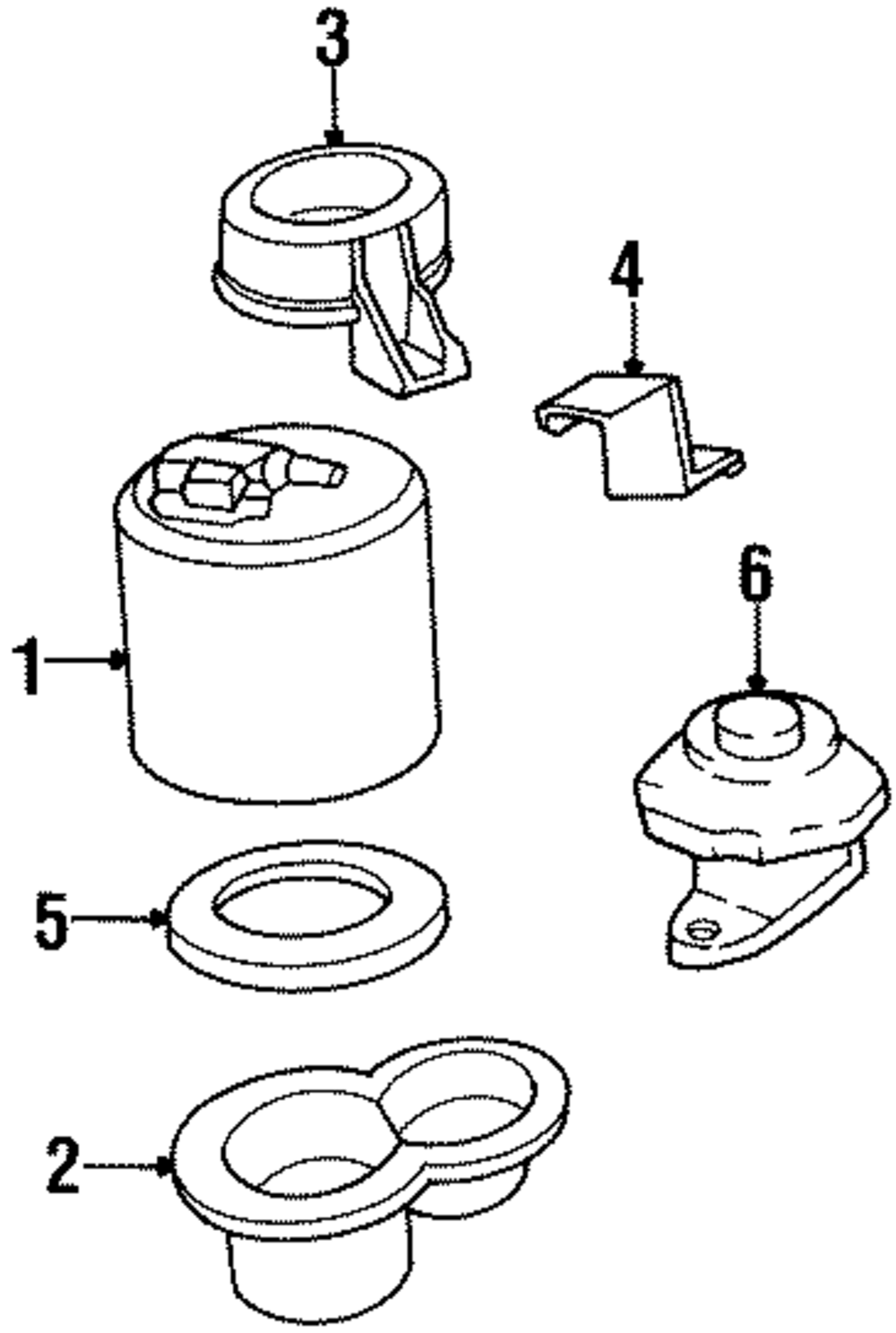 3
4
1
6
5
2