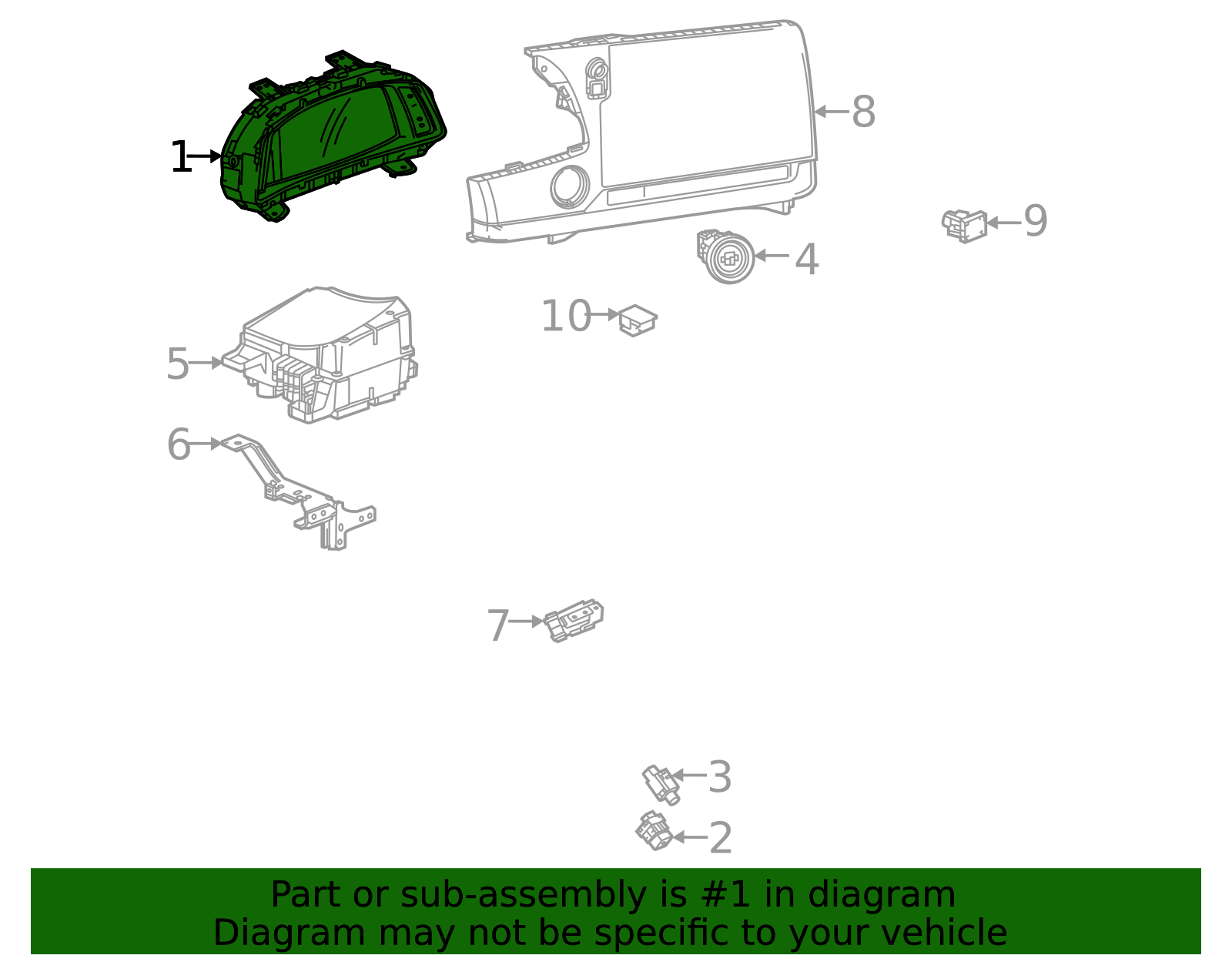 1
8
9
4
10
5
6
7
3
2

Part or sub-assembly is #1 in diagram
Diagram may not be specific to your vehicle