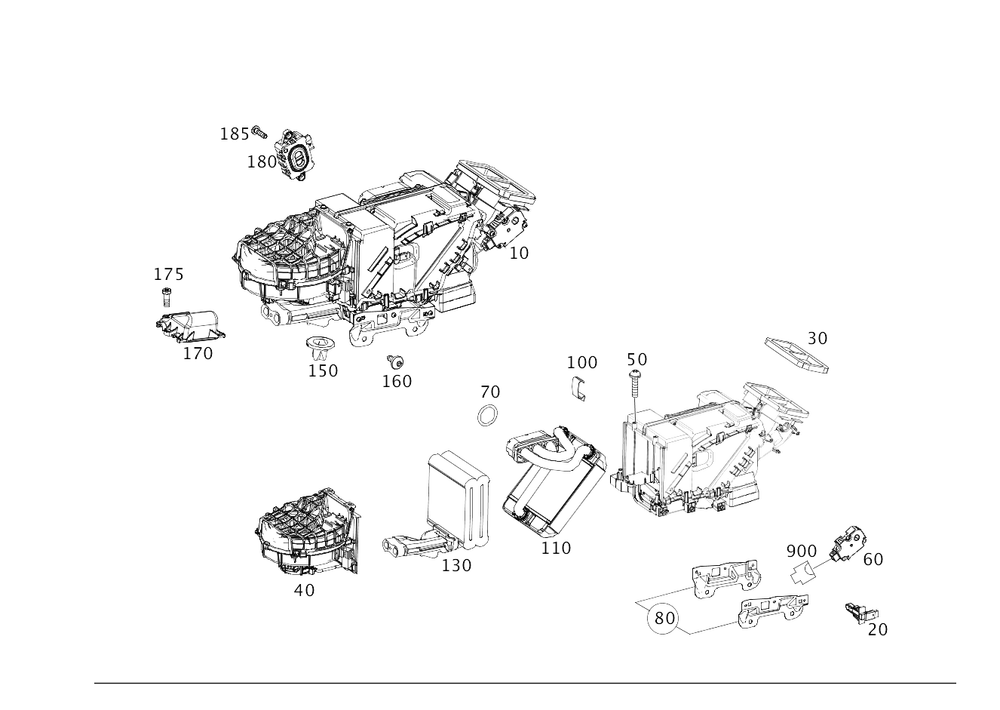 185
180
10
175
170
150
160
100
50
30
70
130
110
40
900
60
80
20