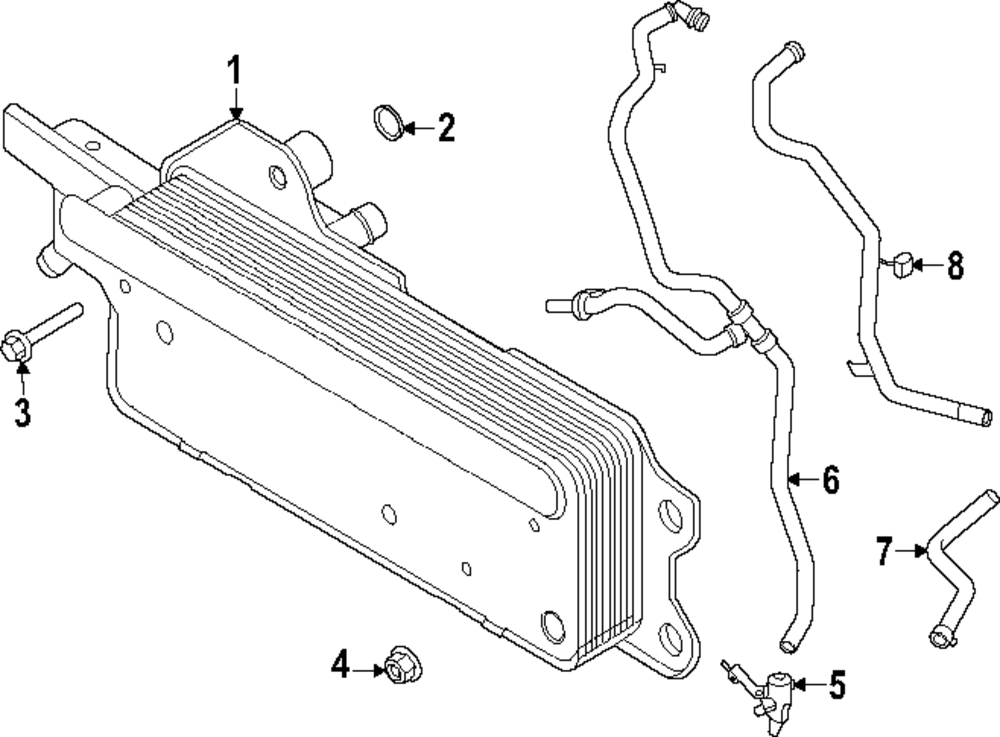 1
2
8
3
6
7
4
5