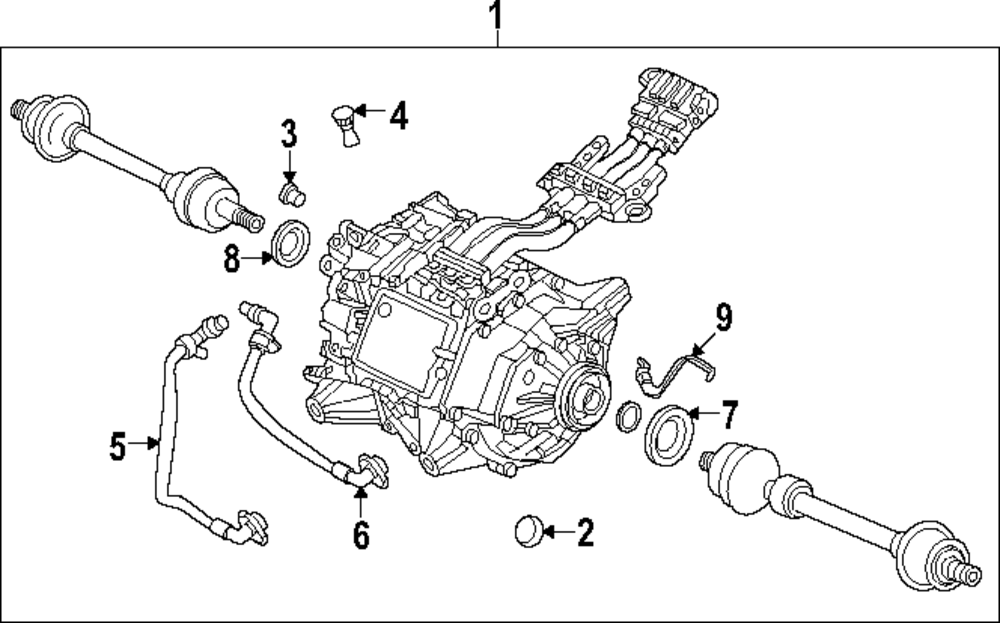 1
4
3
8
9
7
5
6
2