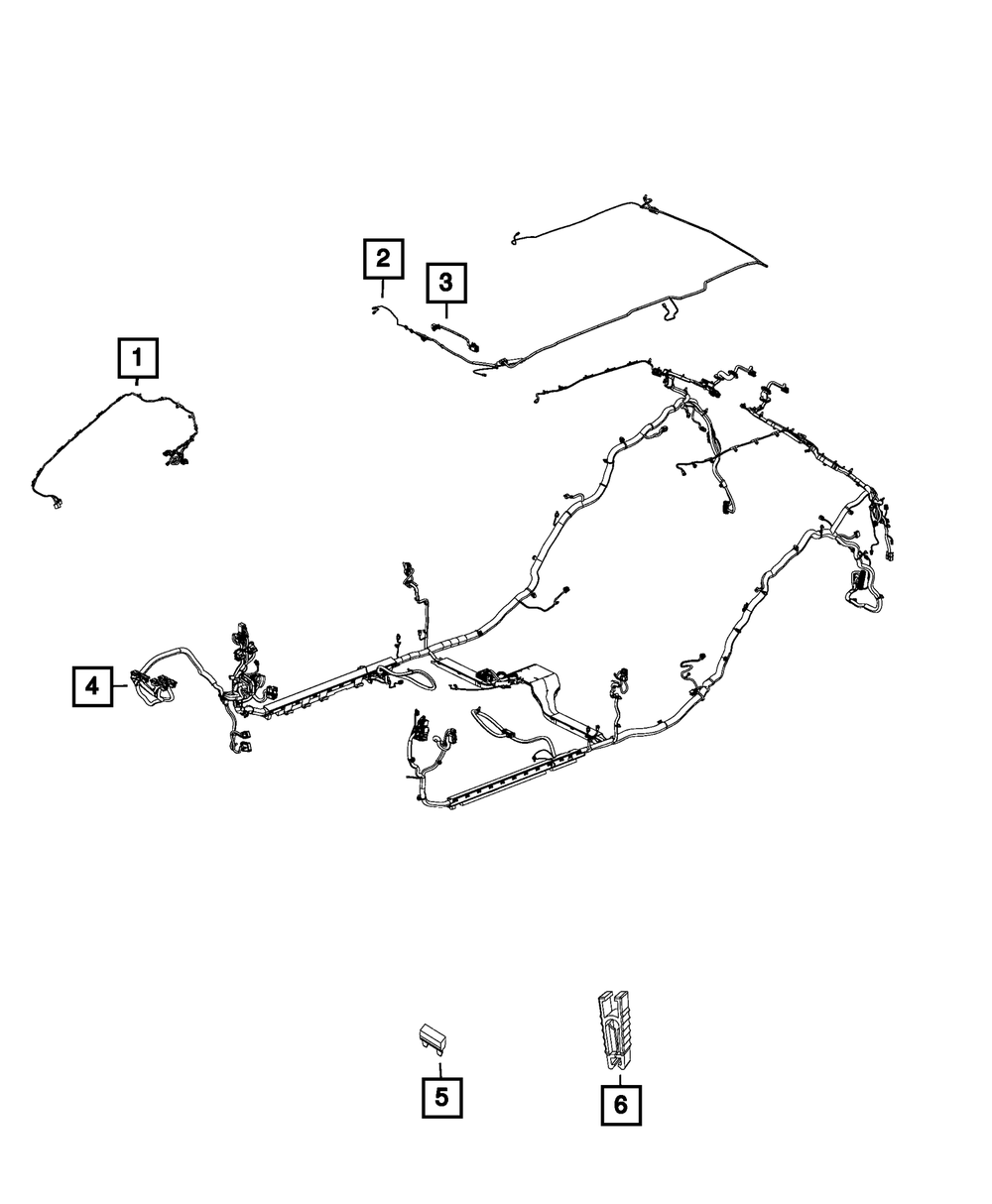 2
3
1
4
5
6