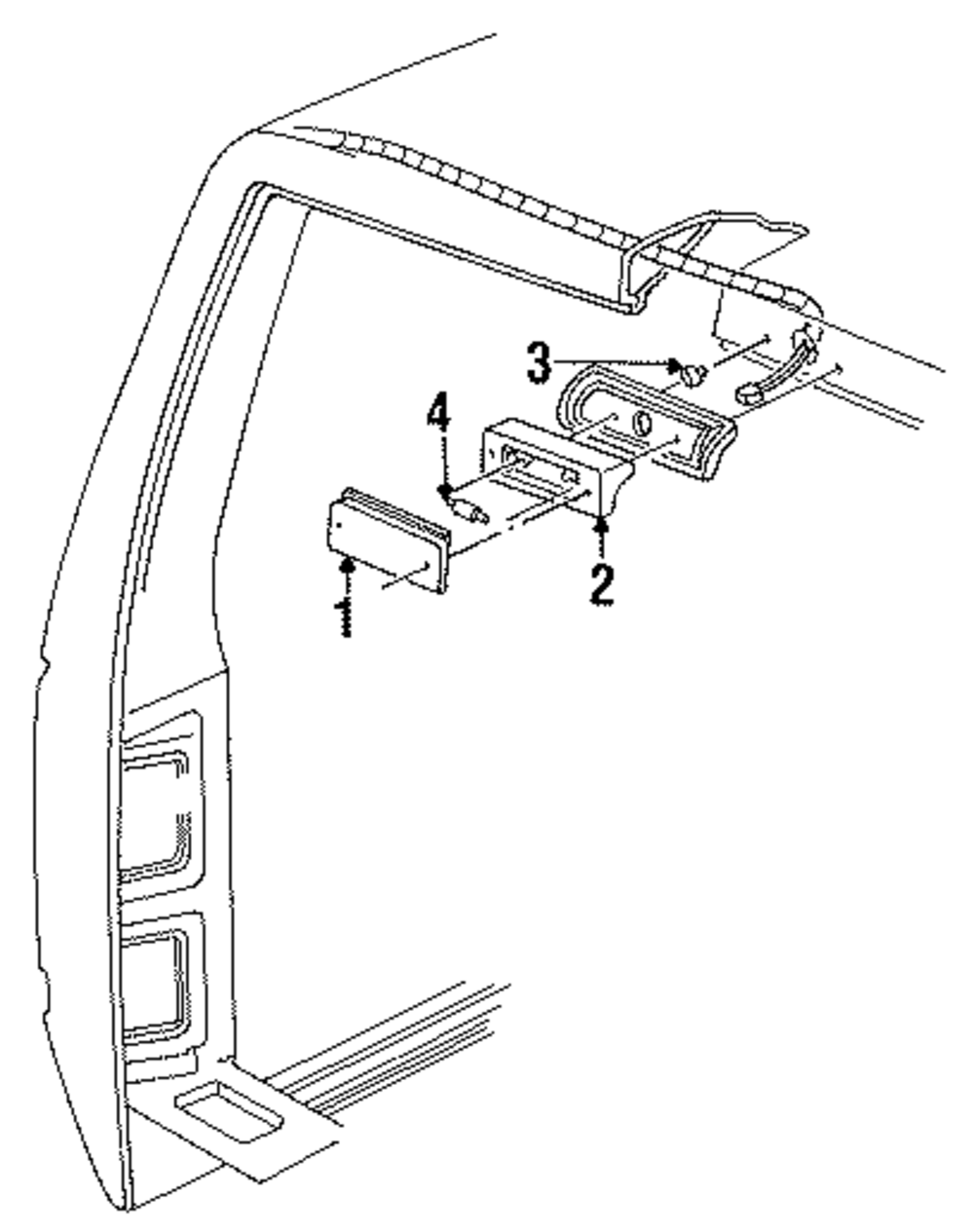 3
4
2
1