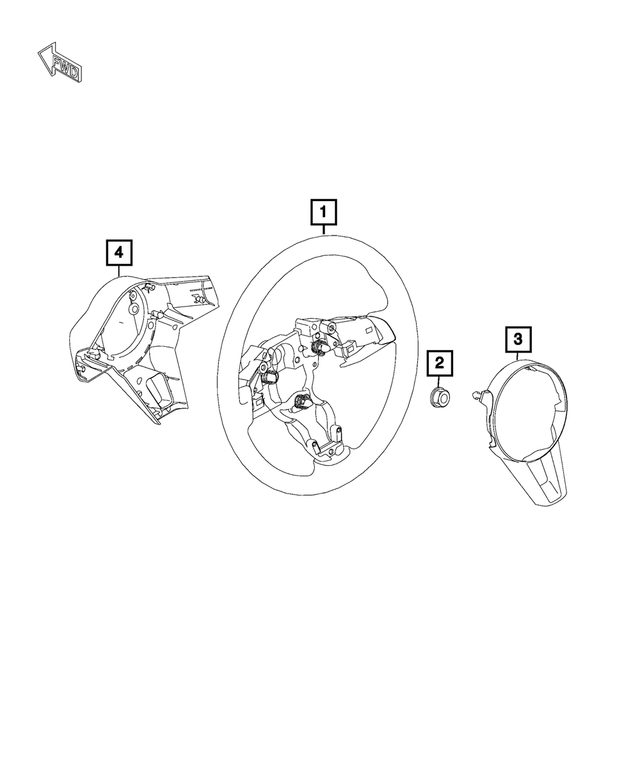 FWD

1

4

2

3