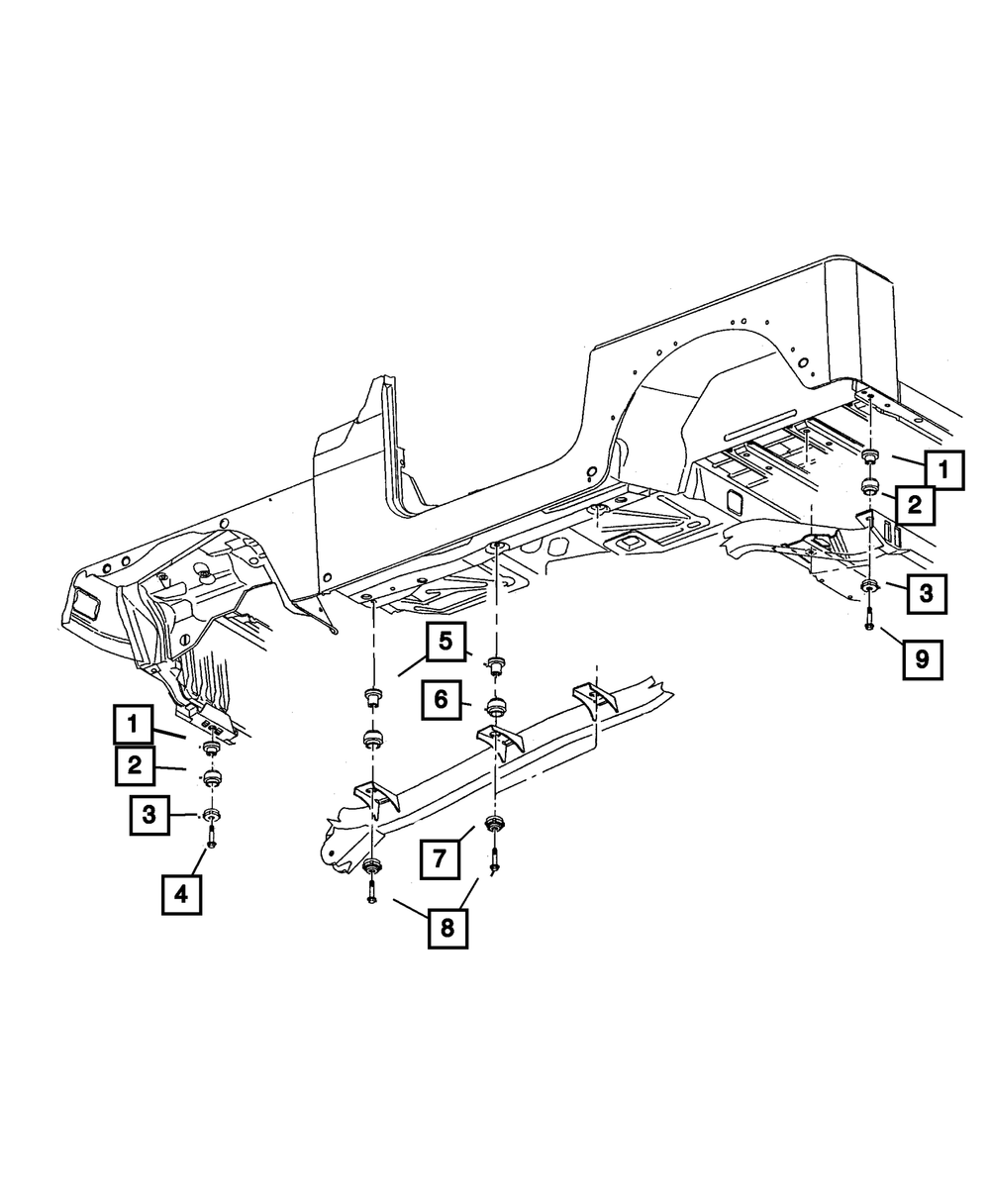 1
2
3
9
5
6
1
2
3
4
7
8