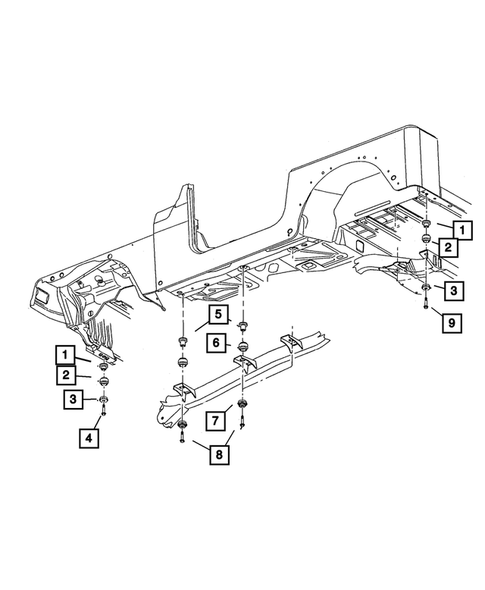 1
2
3
9
5
6
1
2
3
4
7
8