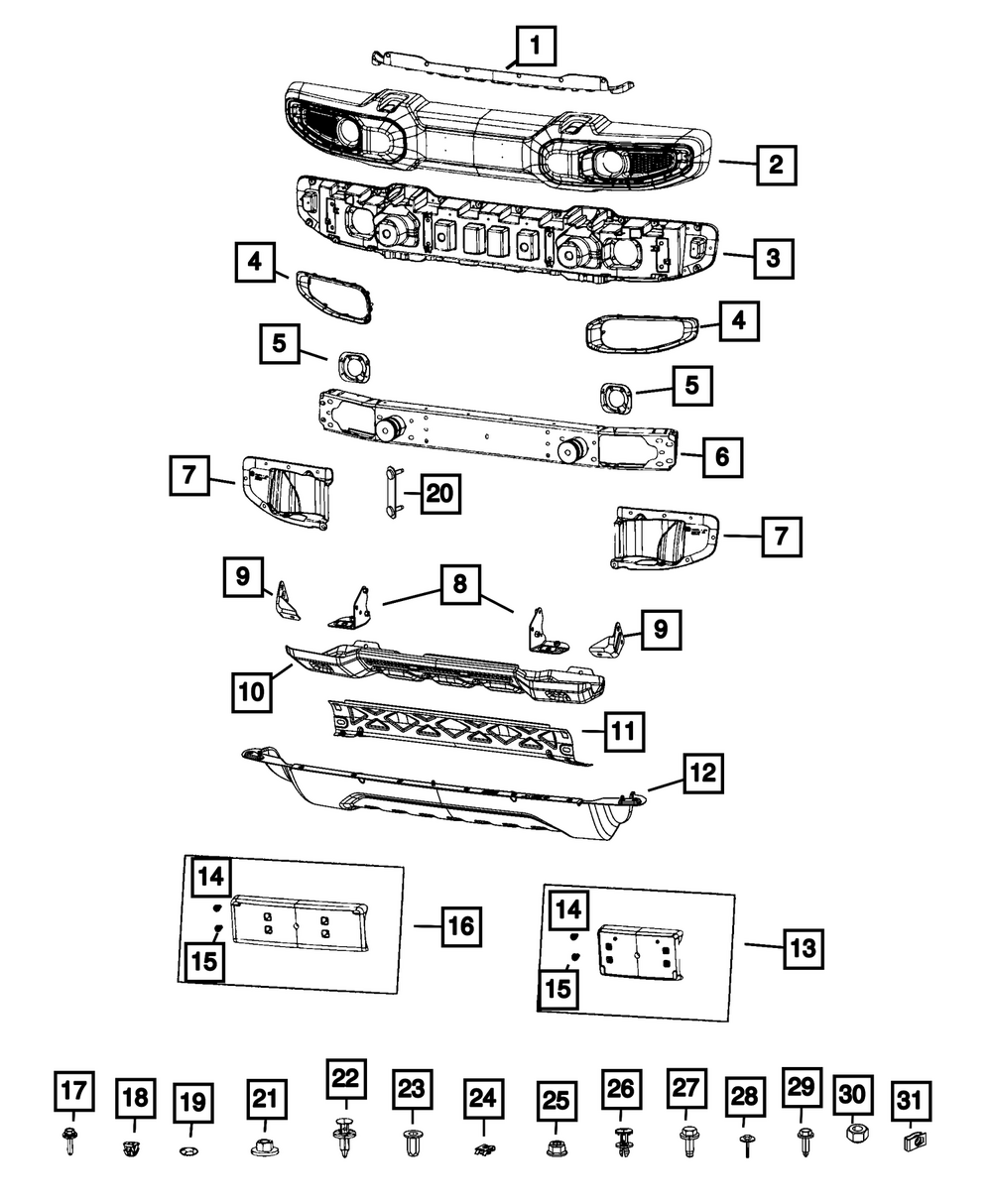 1
2
3
4
4
5
5
6
7
20
7
9
8
9
10
11
12
14
15
16
14
15
13
17
18
19
21
22
23
24
25
26
27
28
29
30
31