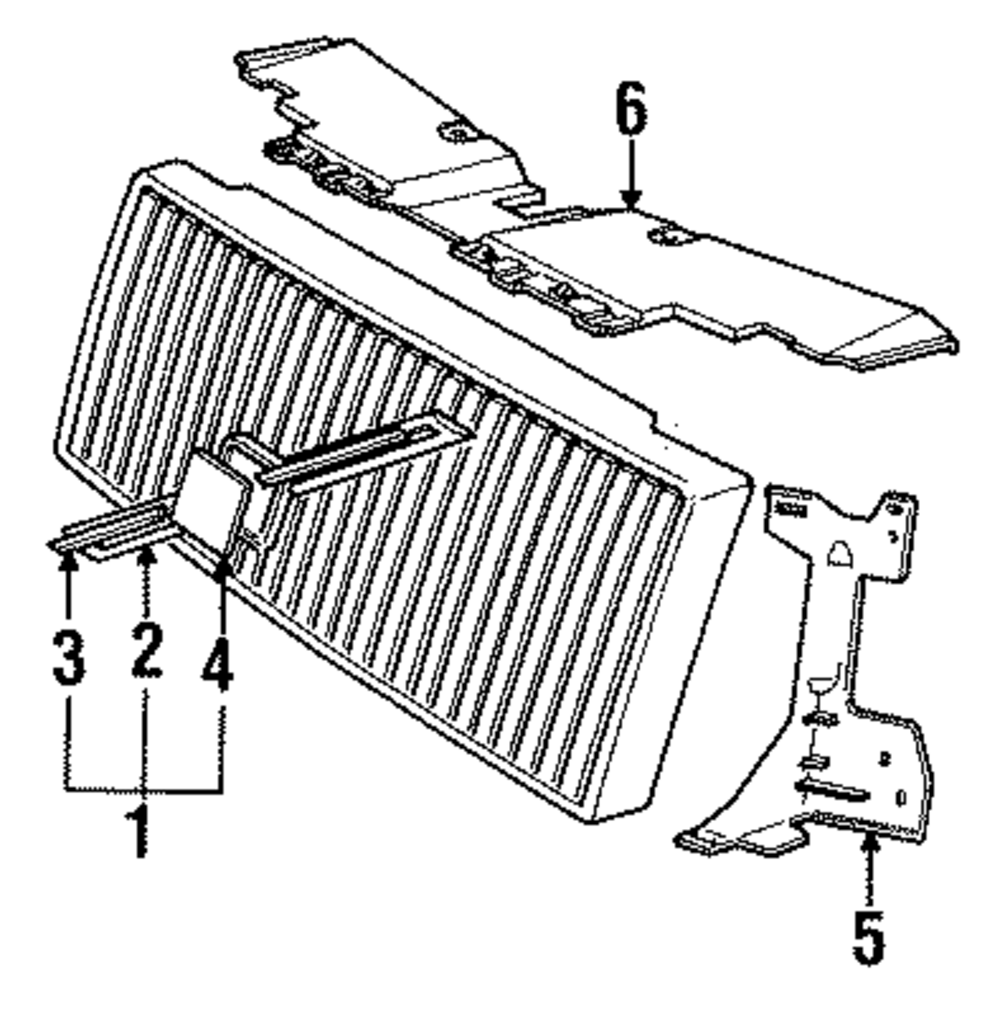 6
3 2 4
1
5