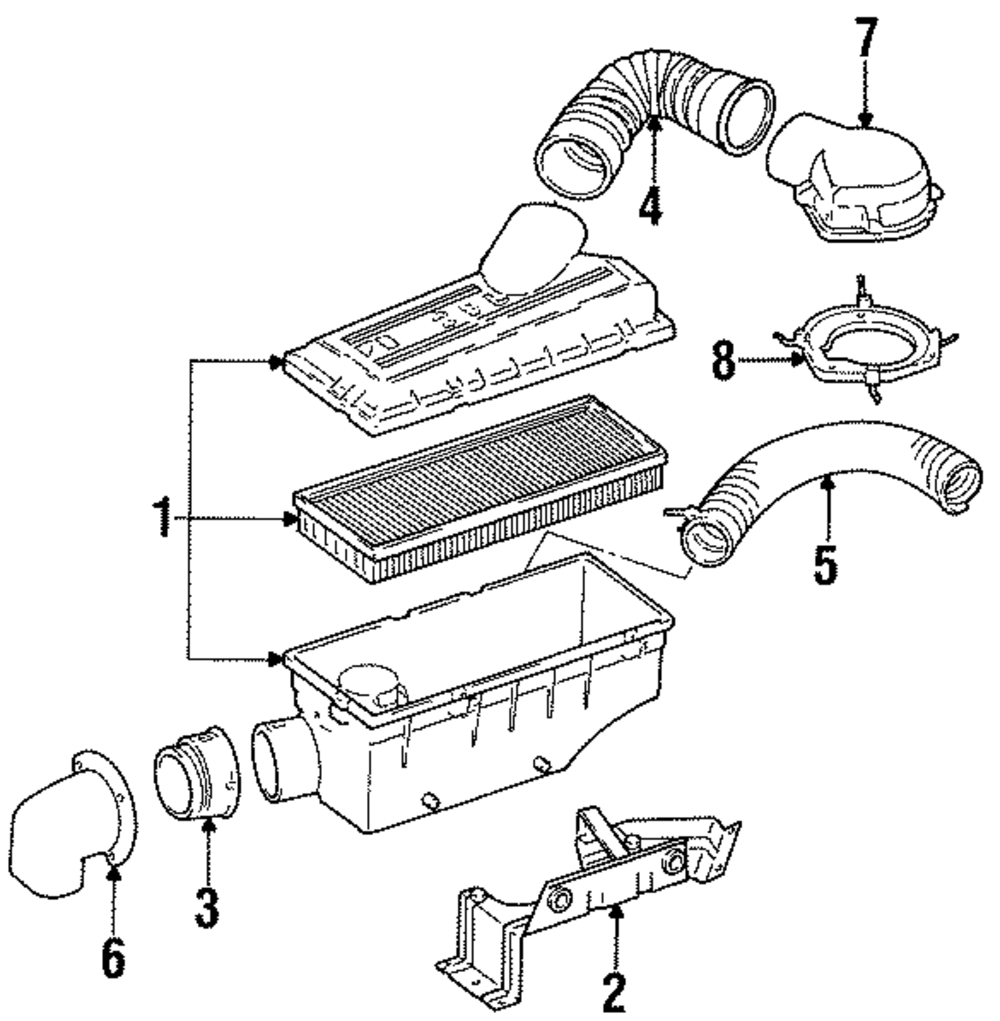 7
4
8
1
5
3
6
2