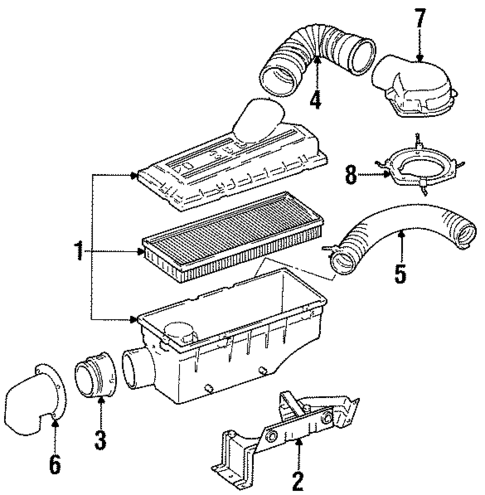 7
4
8
1
5
3
6
2