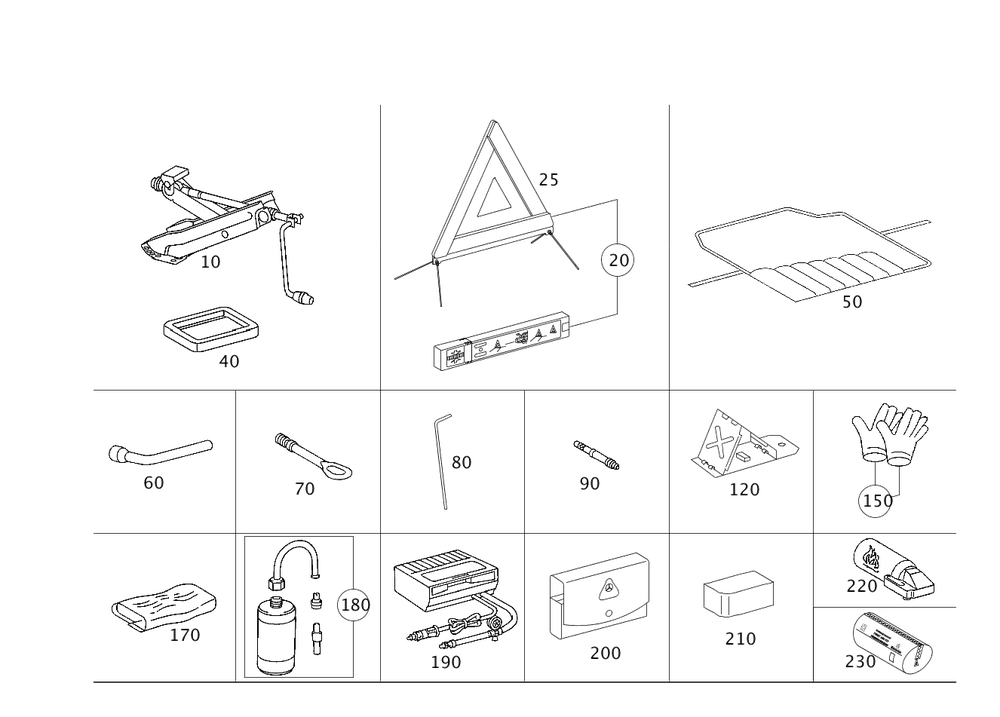 10

40

25

20

50

60

70

80

90

120

150

170

180

190

200

210

220

230