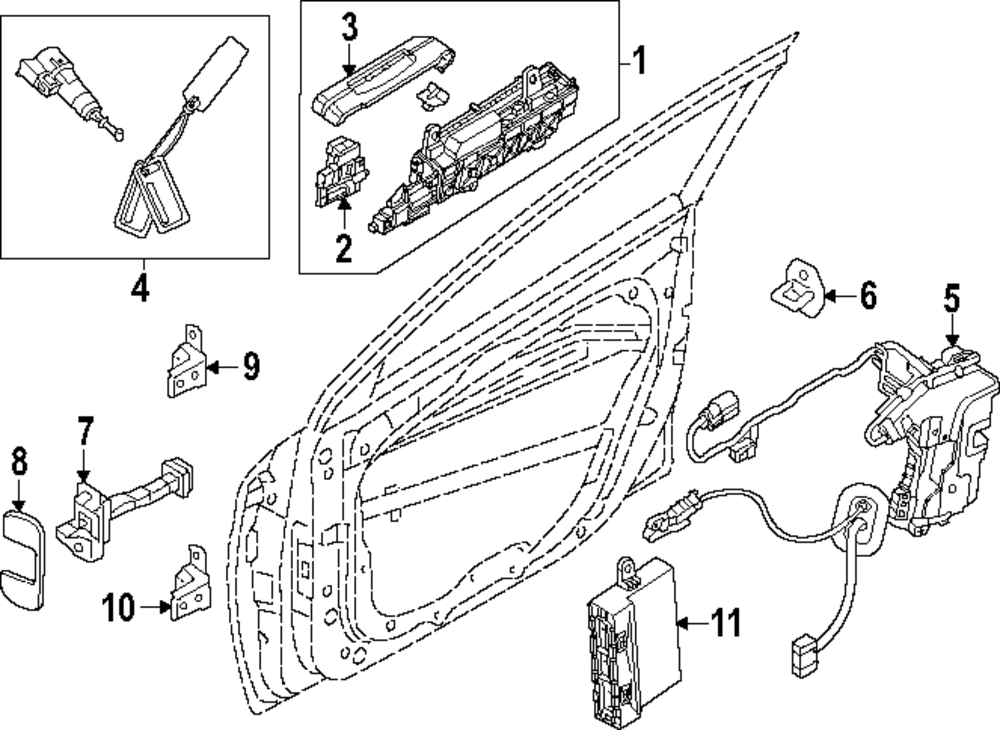 3
1
2
4
6
5
9
7
8
10
11