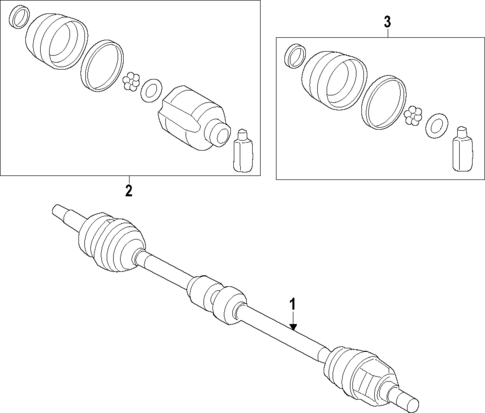 3

2

1