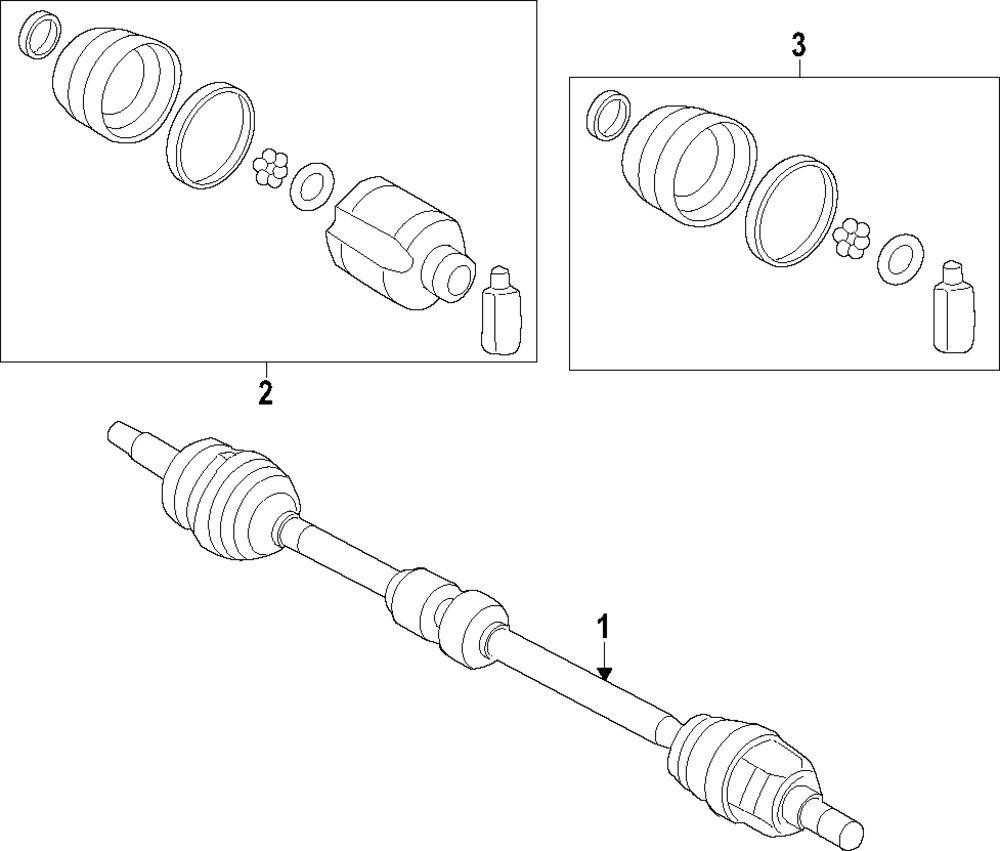 3

2

1