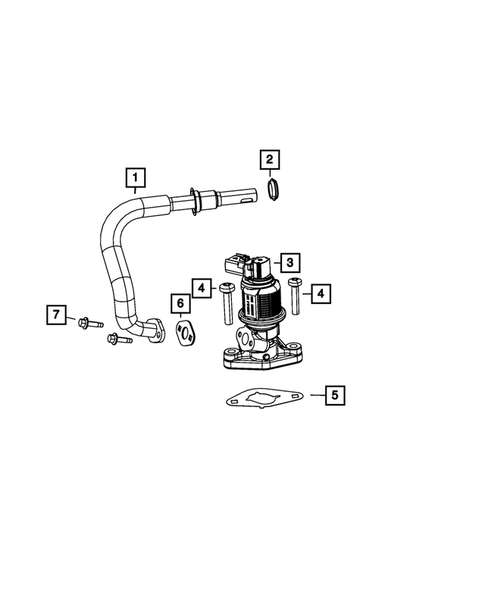 1
2
3
4
4
6
7
5