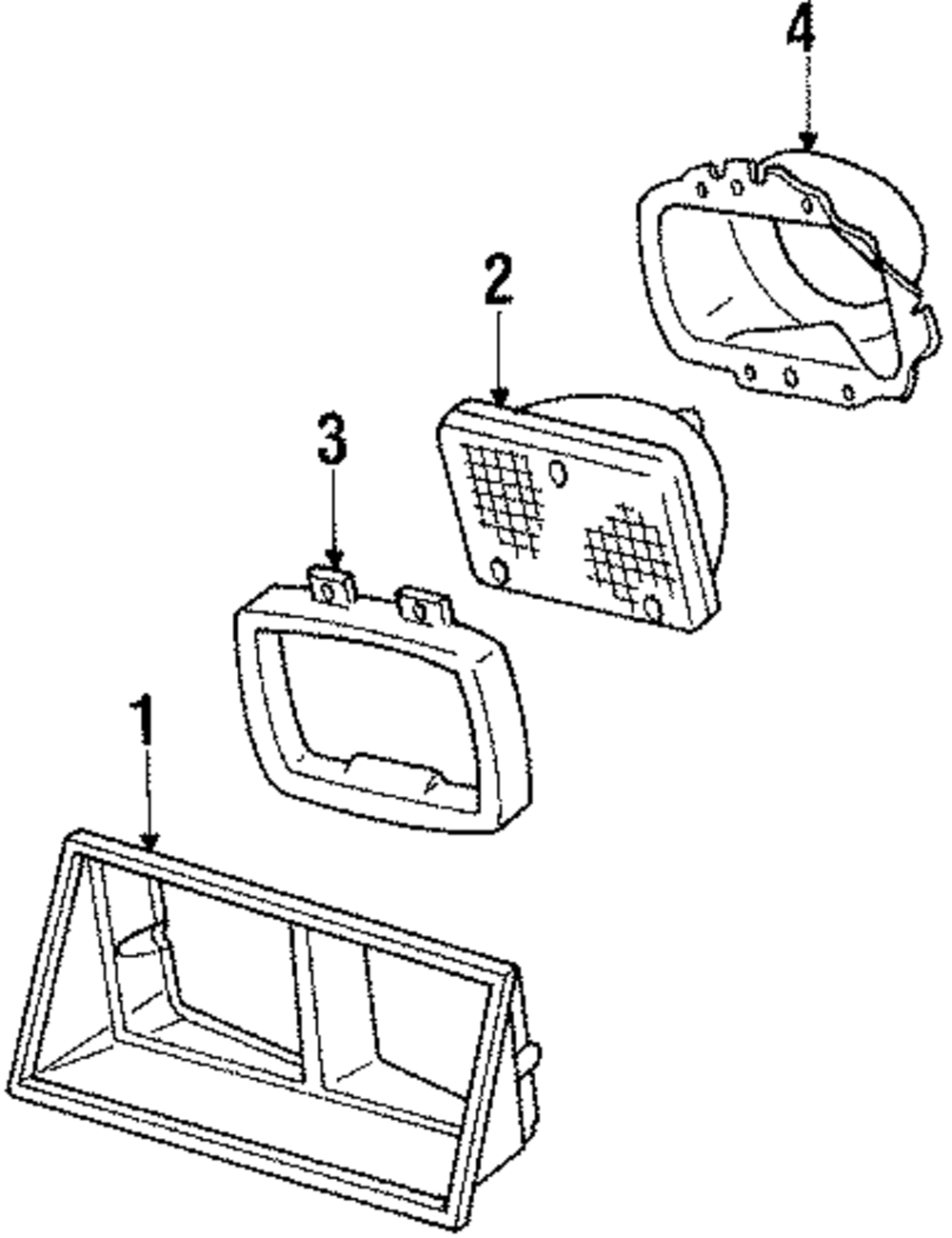 4
2
3
1