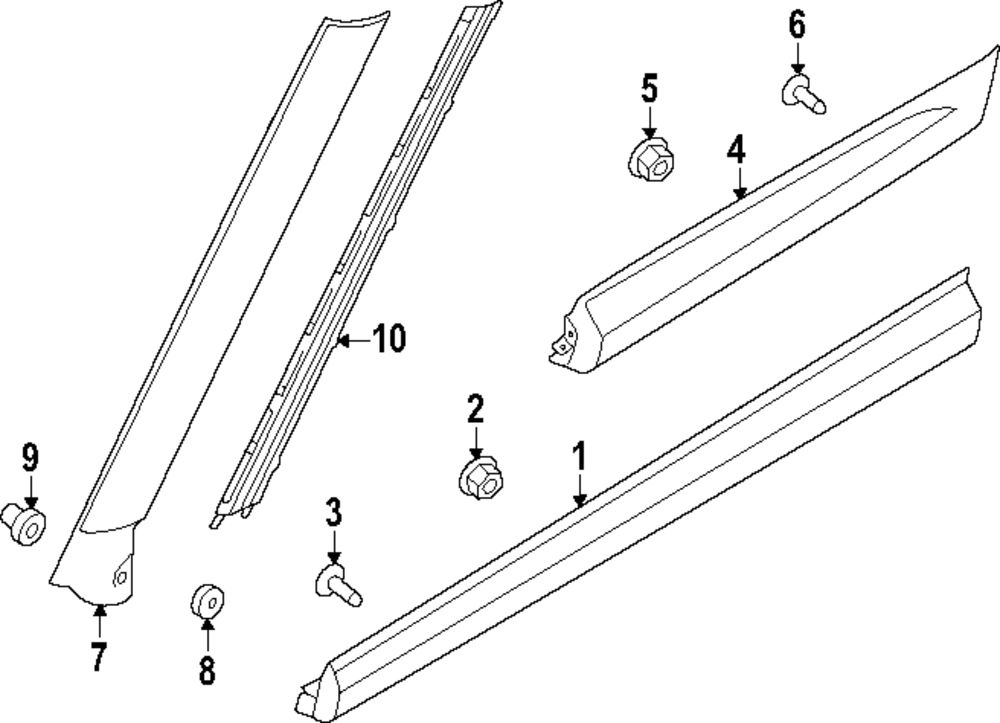 6
5
4
10
2
1
9
3
7
8