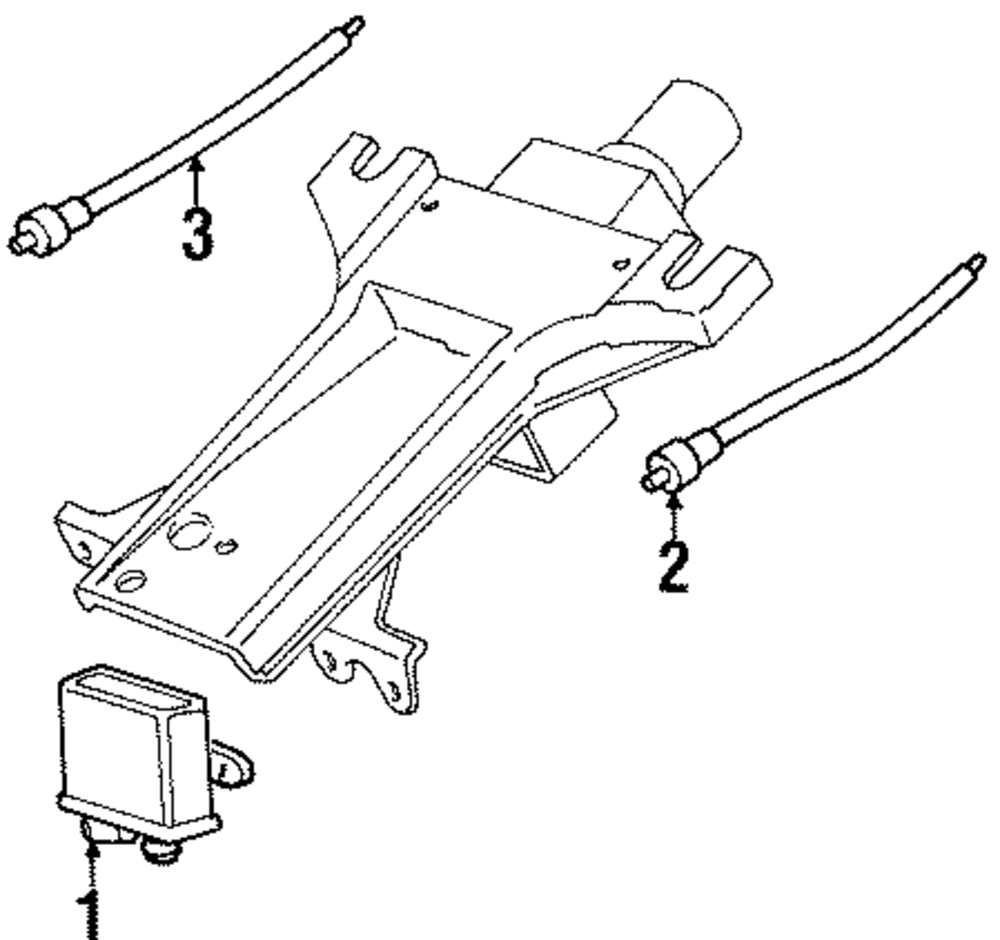 3

2

1