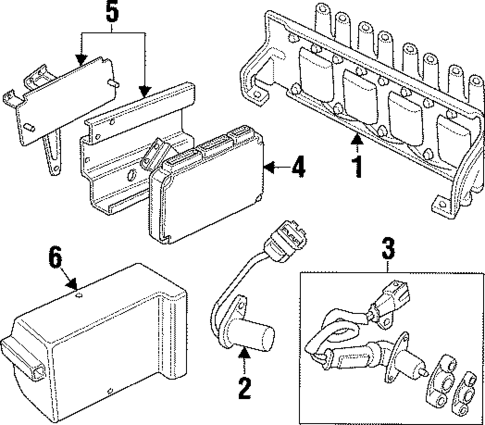 5
1
4
6
3
2