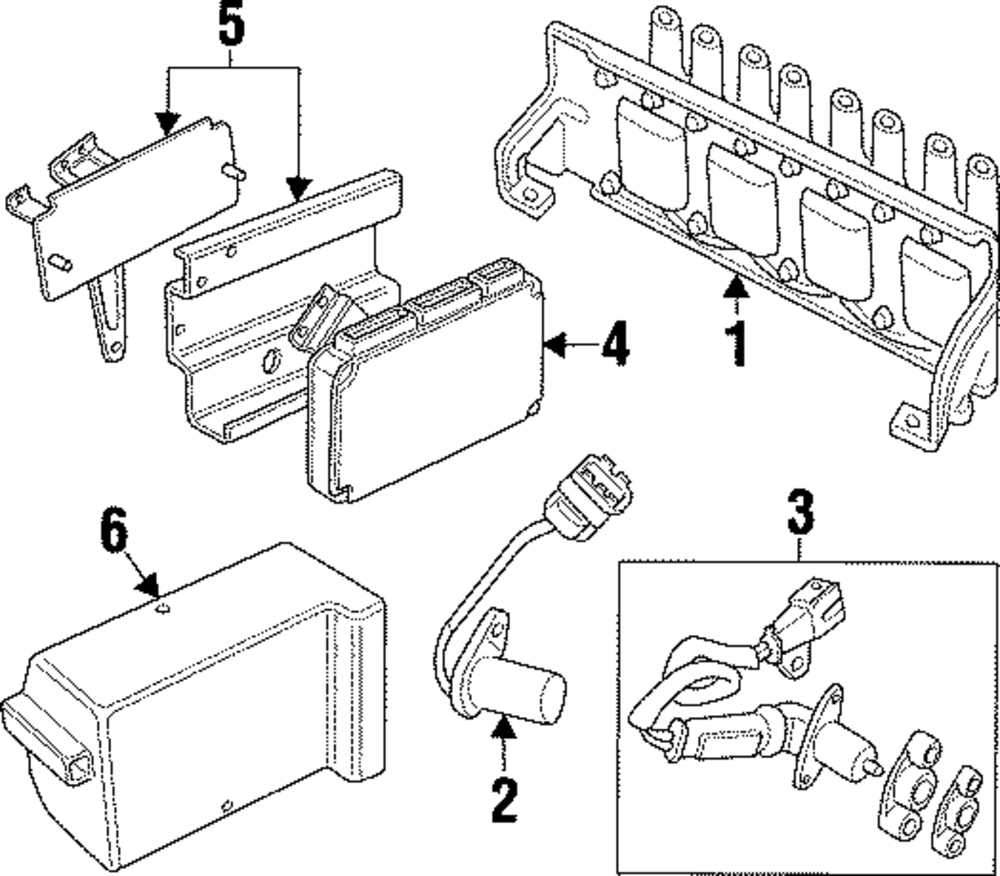 5
1
4
6
3
2