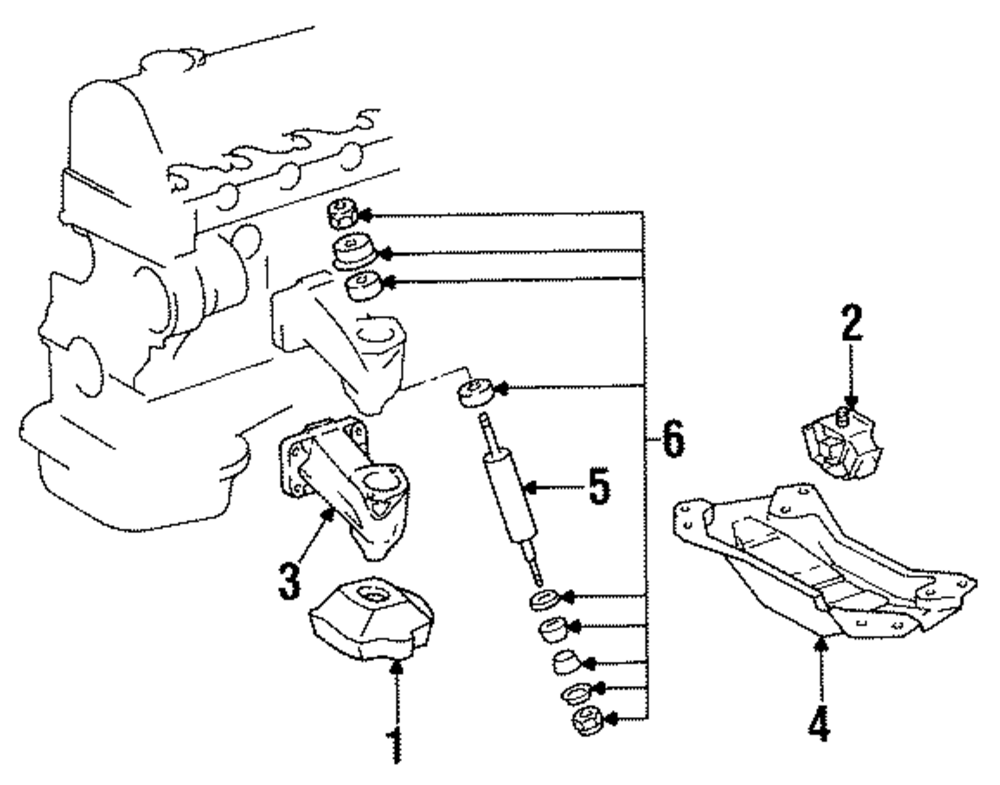 2
6
5
3
1
4