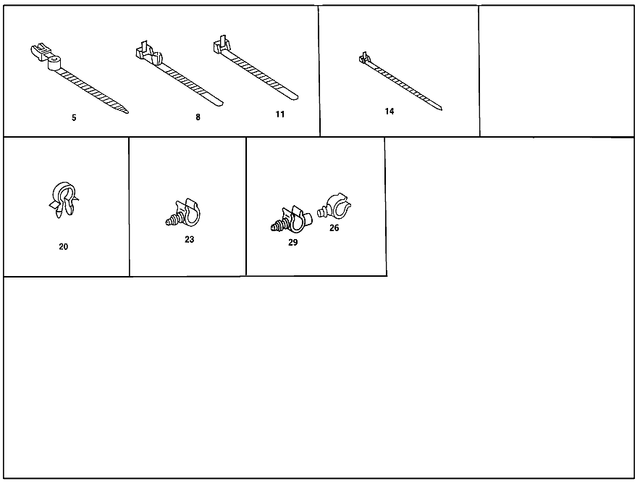 5
8
11
14
20
23
29
26