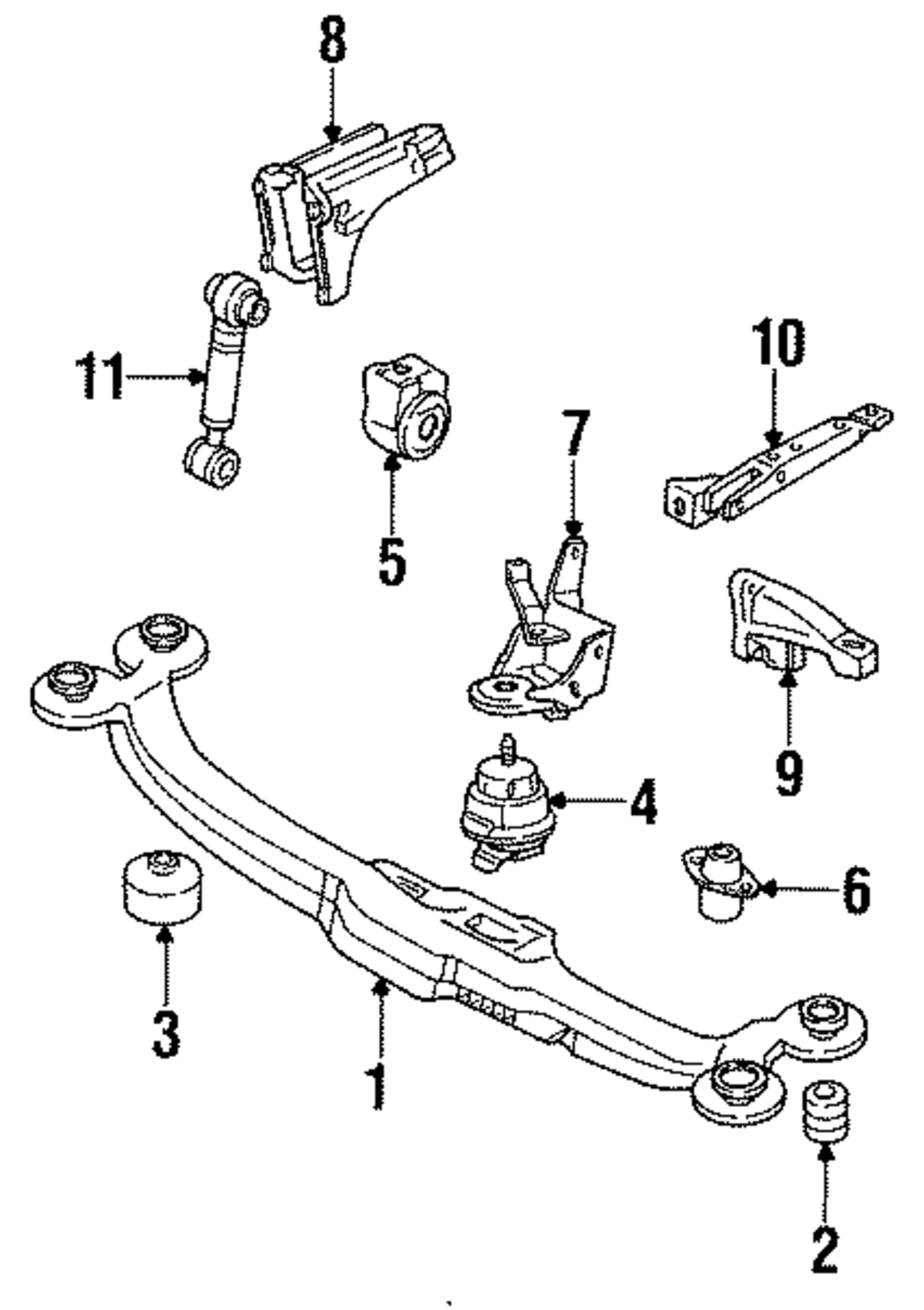 8
11
10
5
7
9
4
6
3
1
2