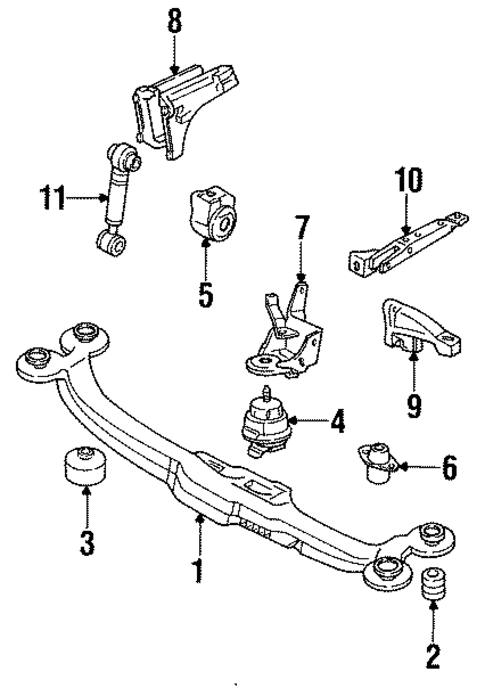 8
11
10
5
7
9
4
6
3
1
2