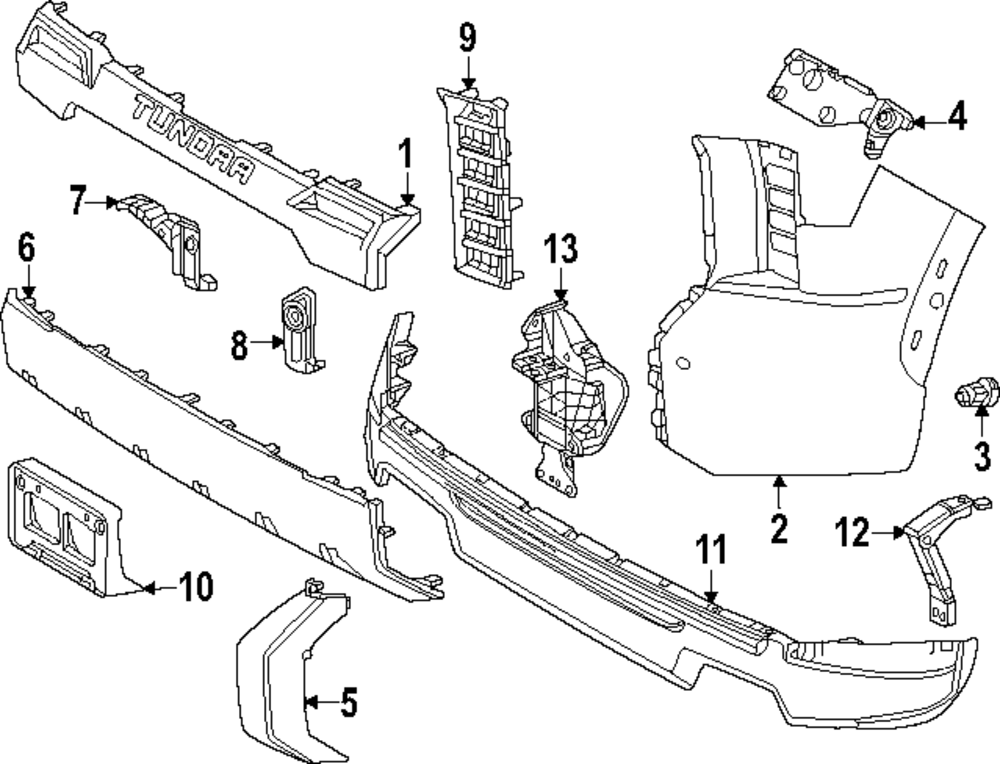 TUNDRA
9
4
1
7
13
6
8
3
2
12
11
10
5