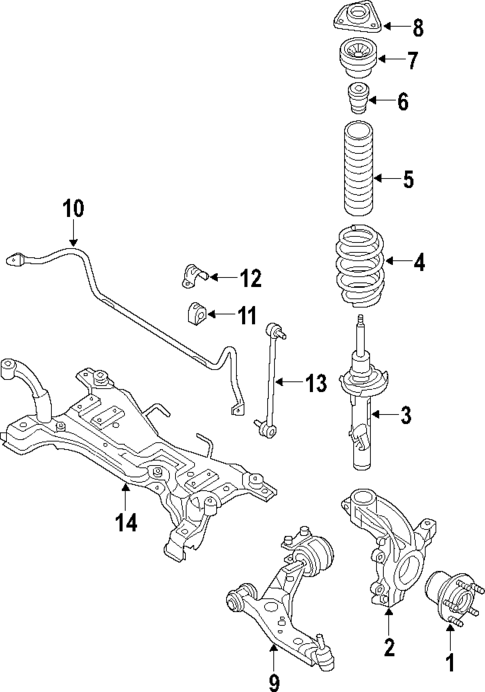 8
7
6
5
10
4
12
11
13
3
14
2
1
9