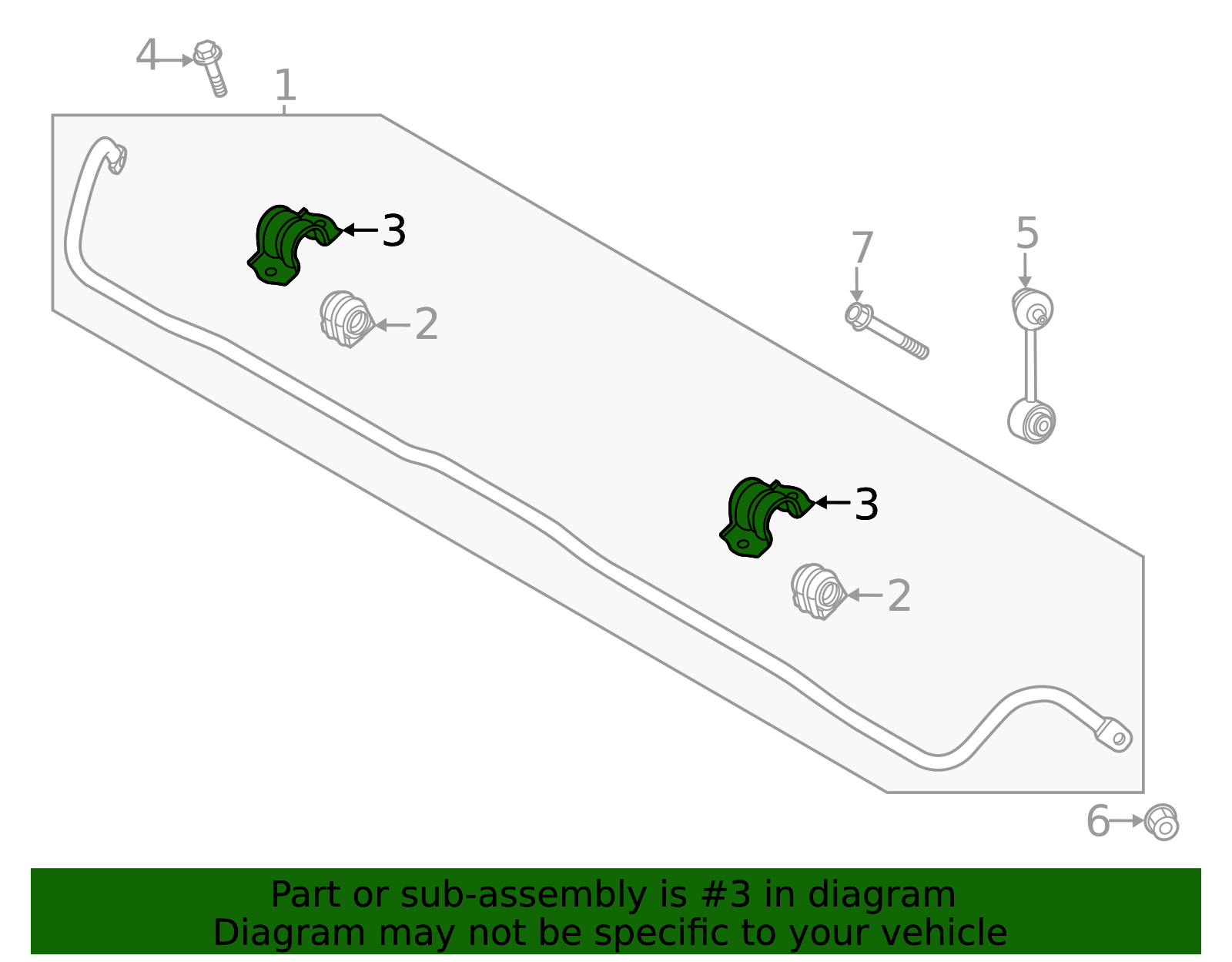 4
1
3
2
7
5
3
2
6

Part or sub-assembly is #3 in diagram
Diagram may not be specific to your vehicle