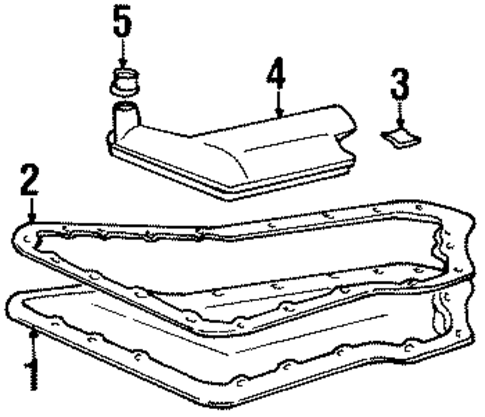 5
4
3
2
1