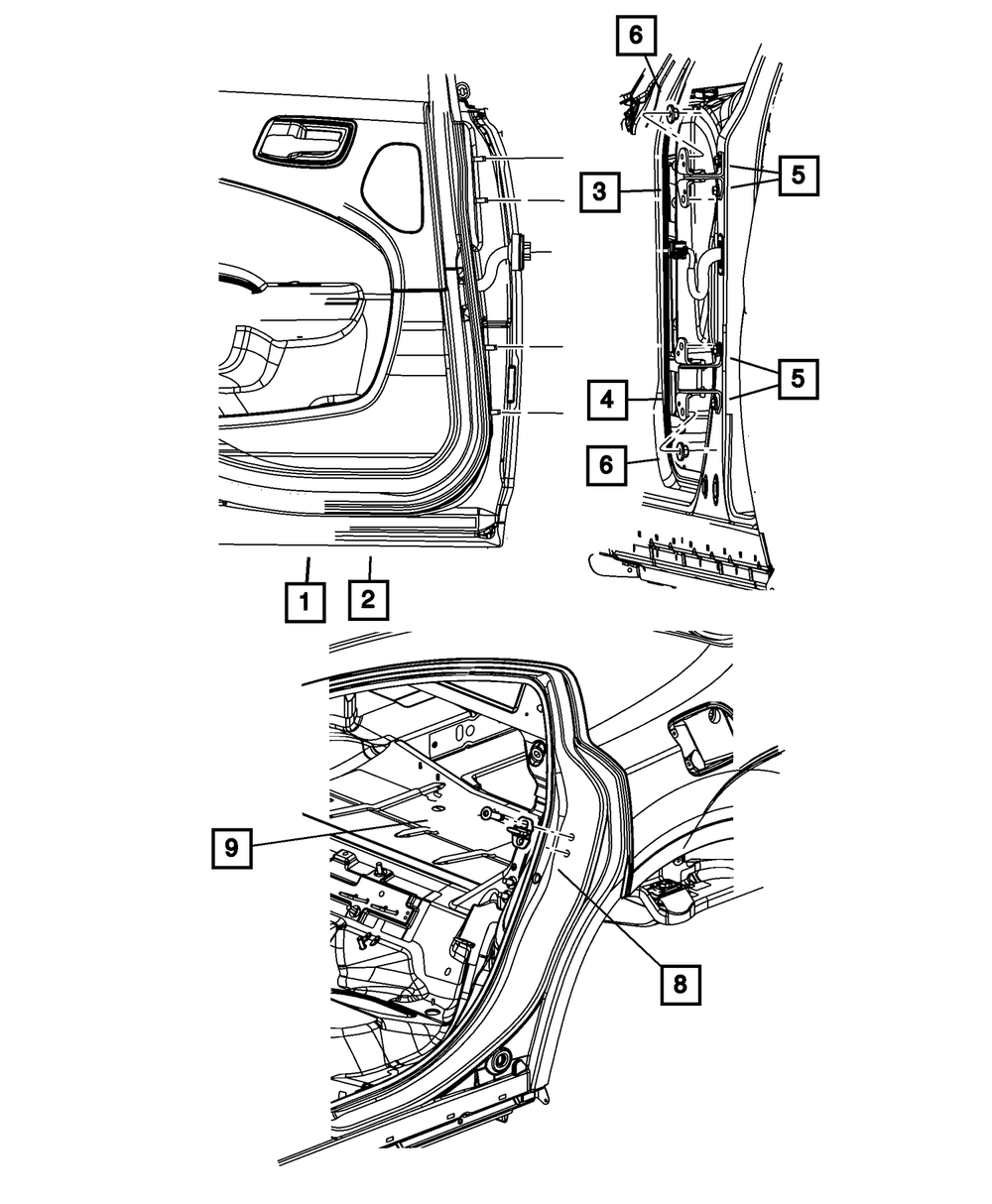 6
3
5
5
4
6
1
2
9
8