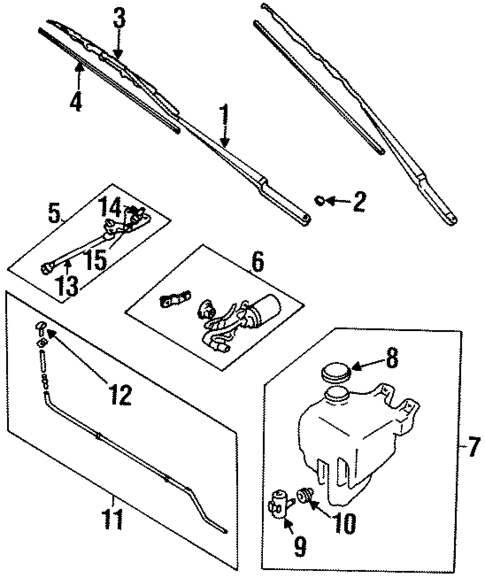 3
4
1
2
5
14
15
13
6
12
8
7
11
10
9