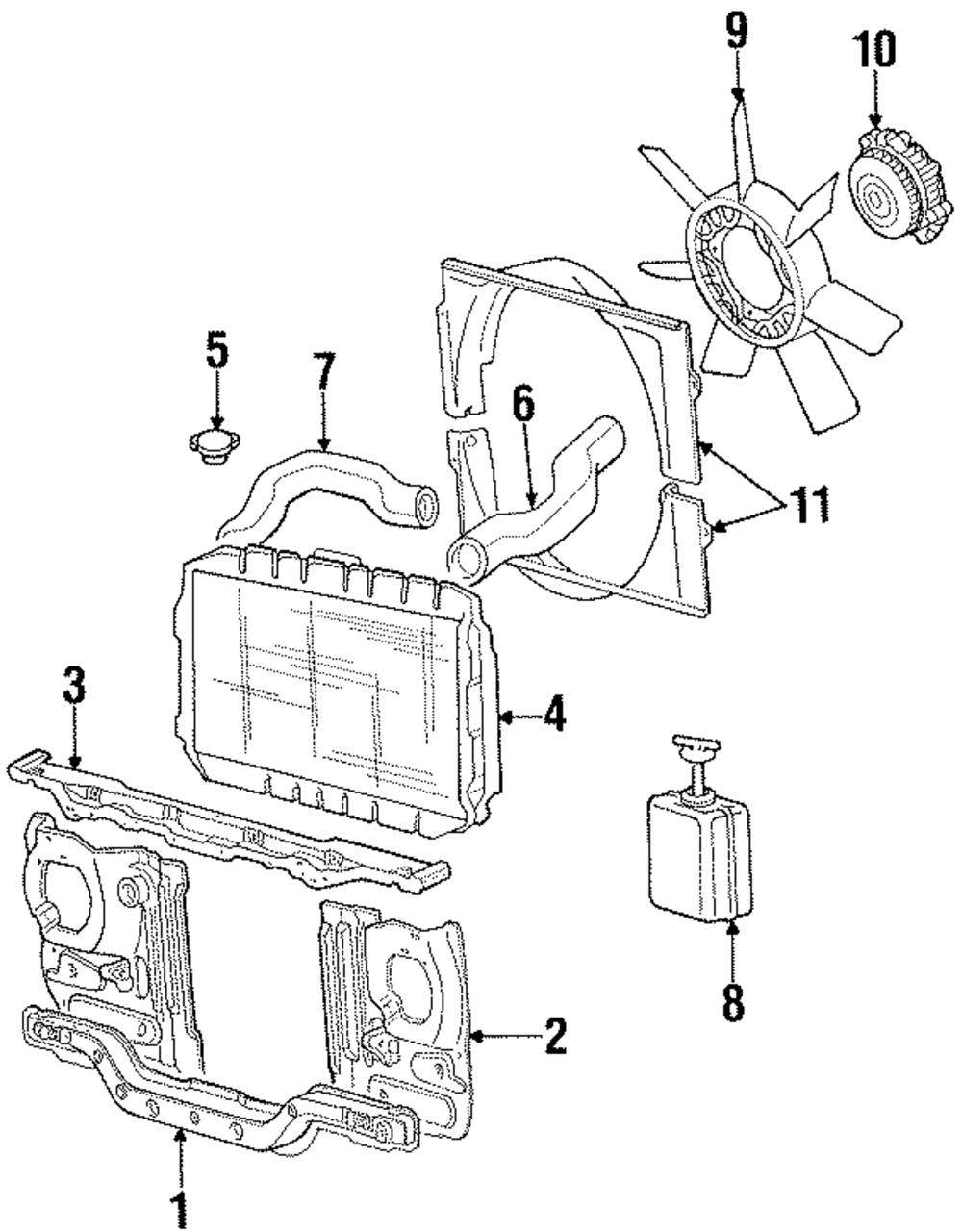 9
10
5
7
6
11
3
4
8
2
1