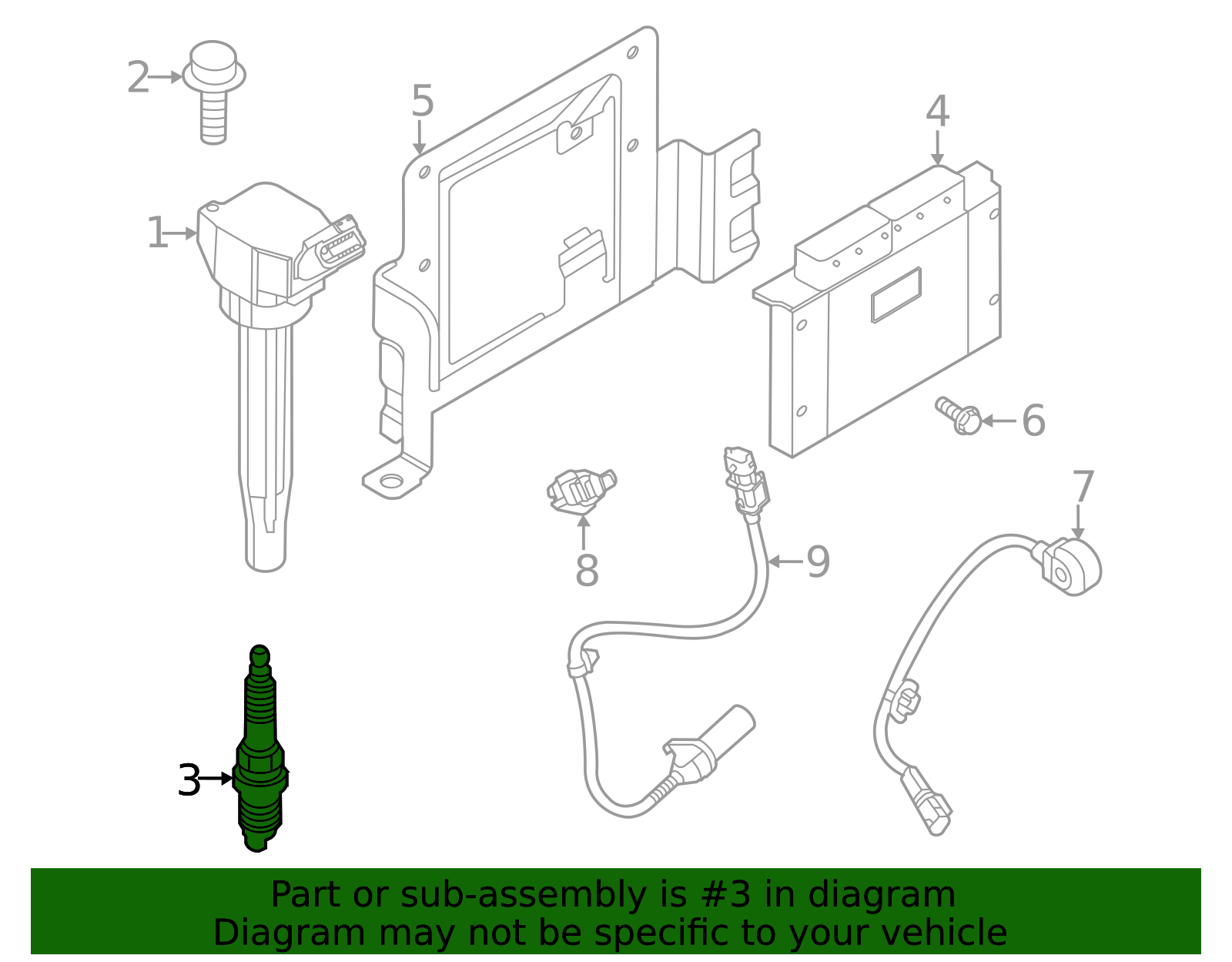 2

5

4

1

6

7

8

9

3

Part or sub-assembly is #3 in diagram
Diagram may not be specific to your vehicle