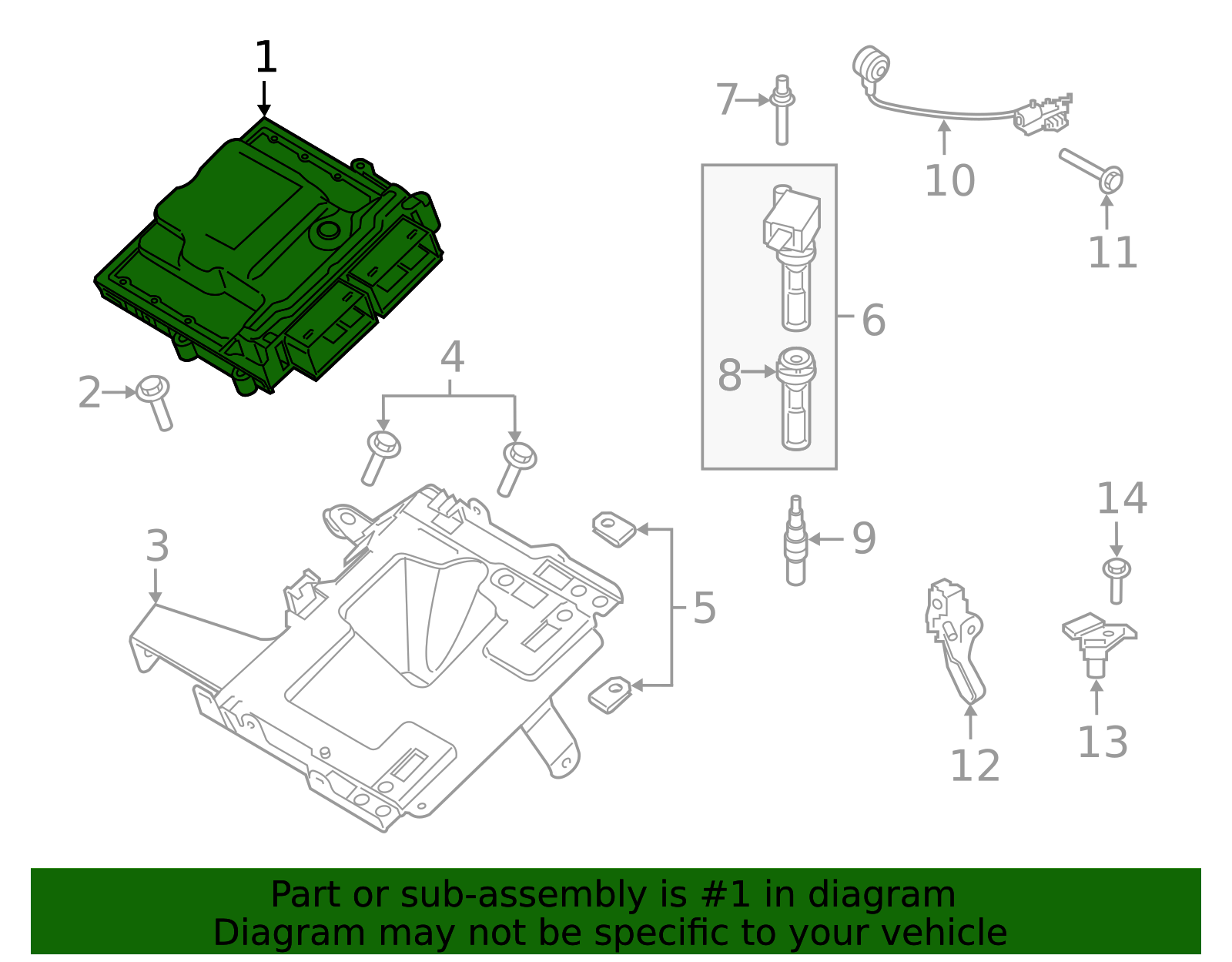 1
7
10
11
6
8
2
4
3
5
9
14
12
13

Part or sub-assembly is #1 in diagram
Diagram may not be specific to your vehicle