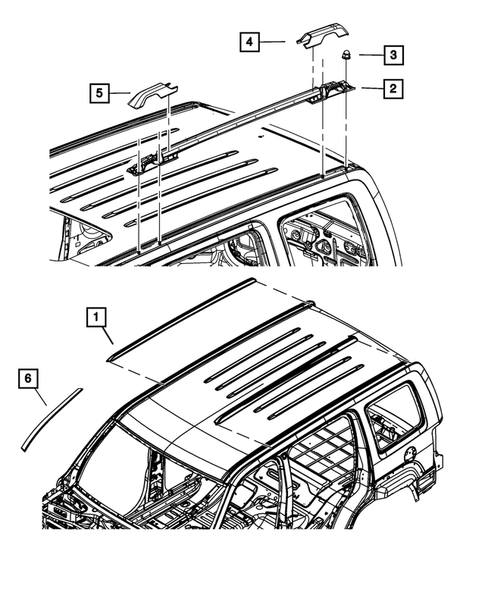 4
3
5
2
1
6