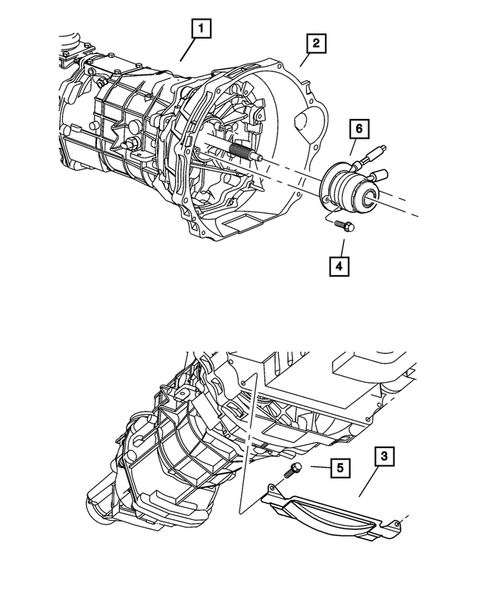 1
2
6
4
5
3