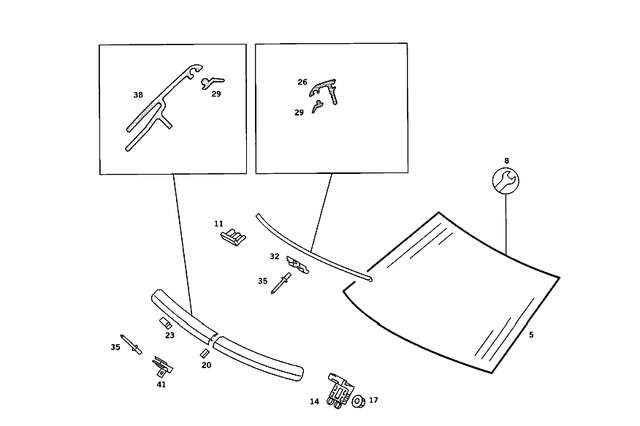 38
29
26
29
8
11
32
35
5
23
35
20
41
14
17