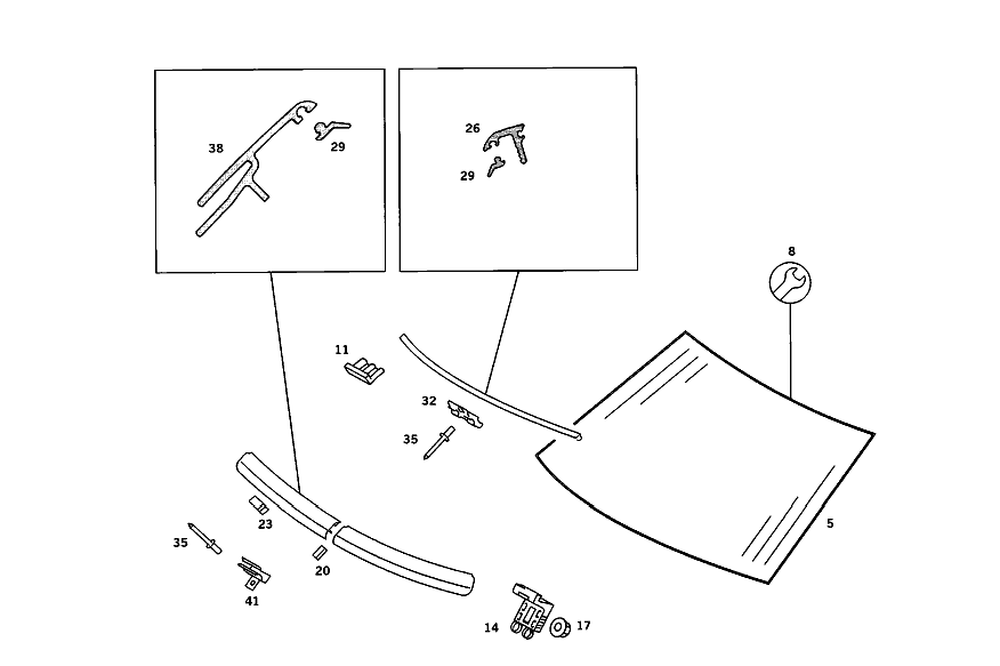 38
29
26
29
8
11
32
35
5
23
35
20
41
14
17