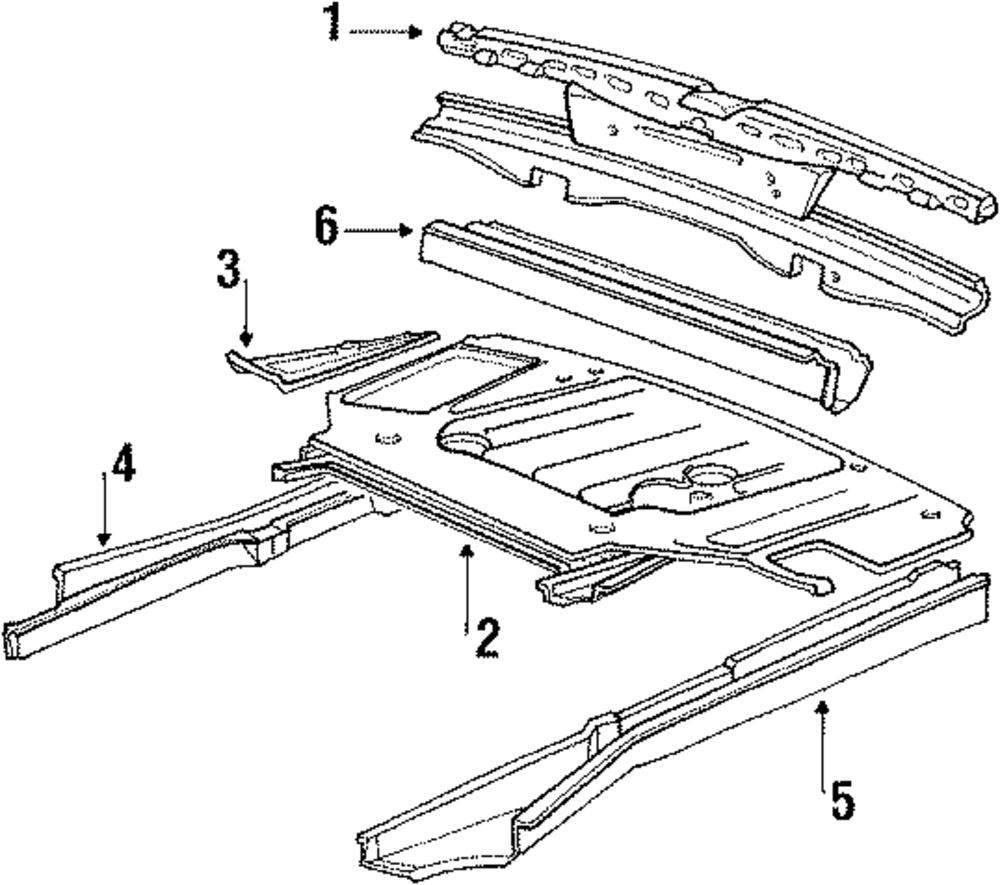 1
6
3
4
2
5