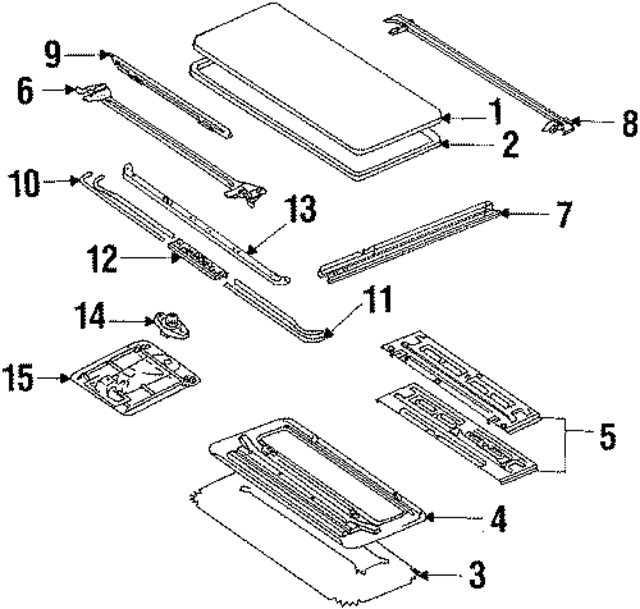 9
6
1
8
2
10
13
7
12
11
14
15
5
4
3