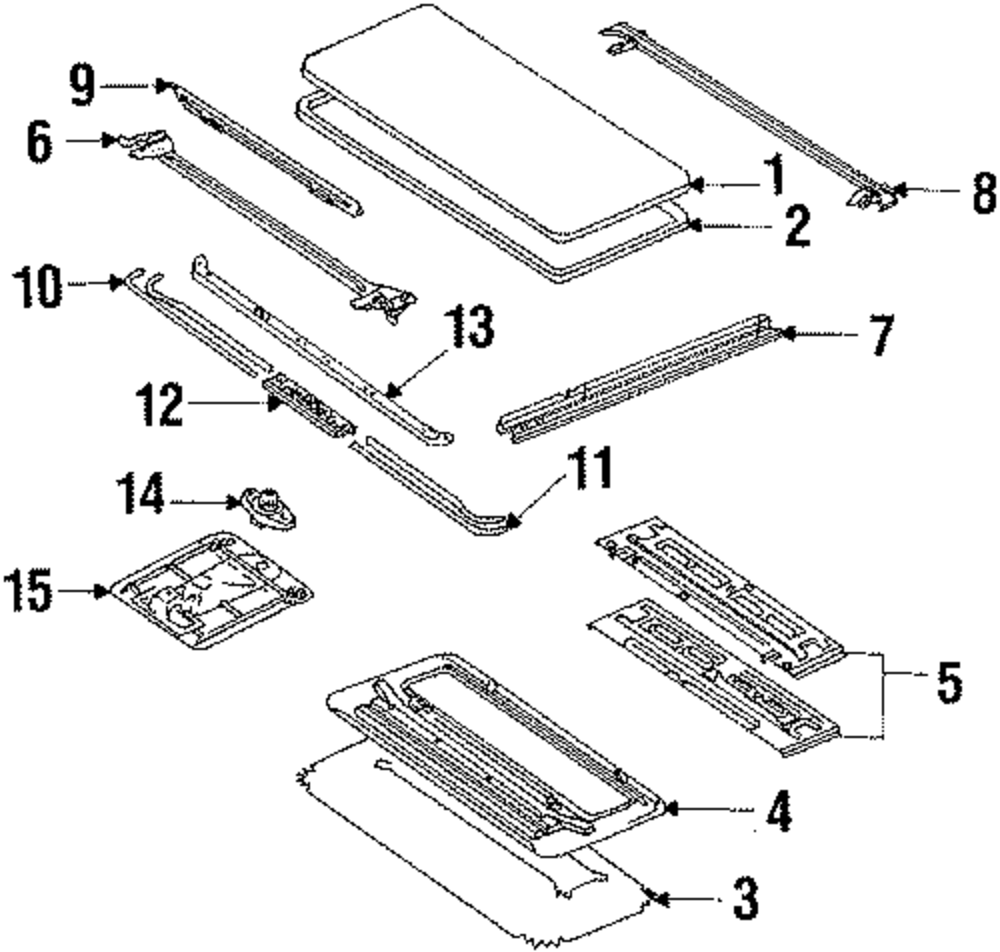 9
6
1
8
2
10
13
7
12
11
14
15
5
4
3