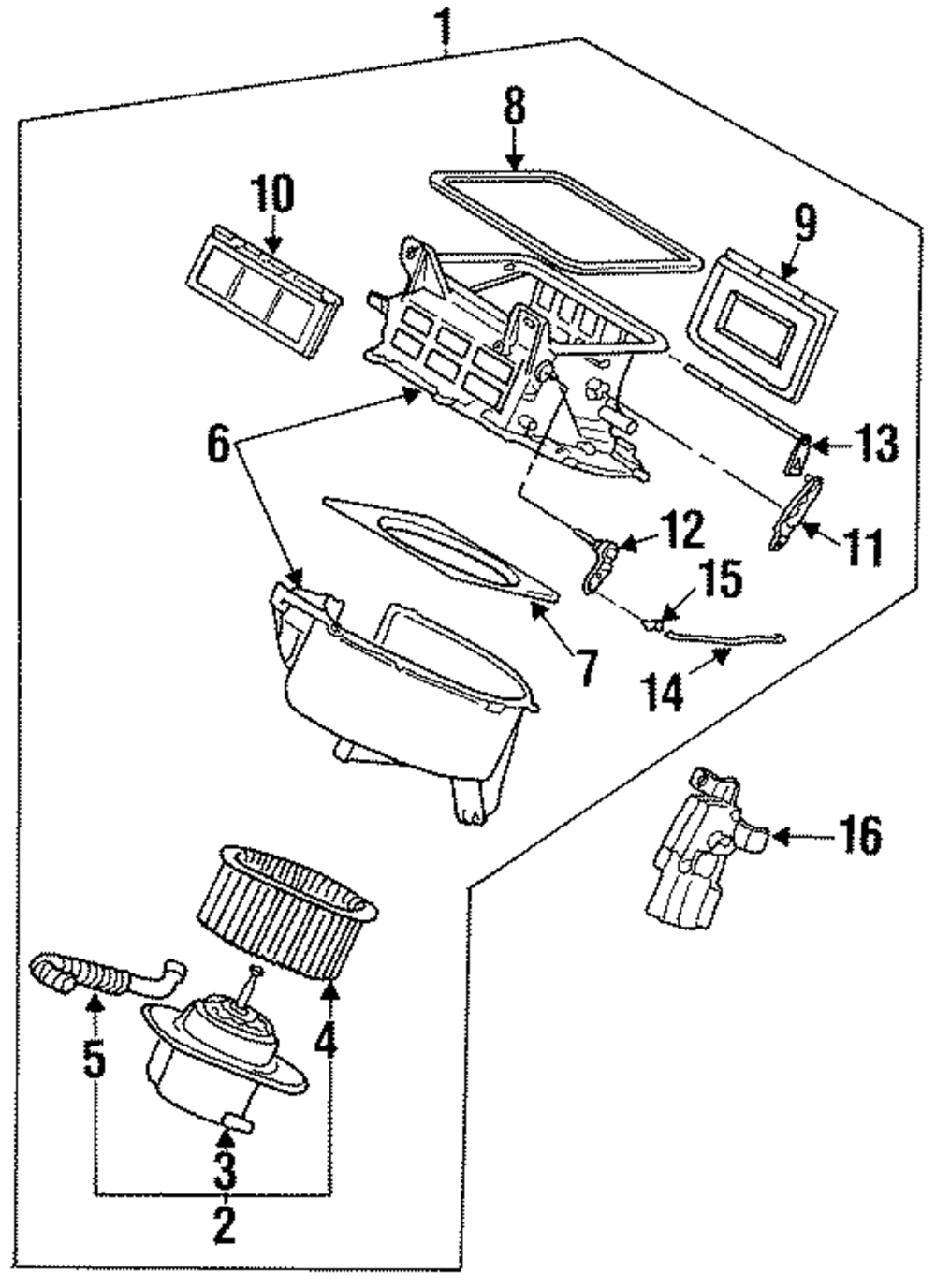 1
8
10
9
6
13
12
11
15
7
14
16
5
4
3
2