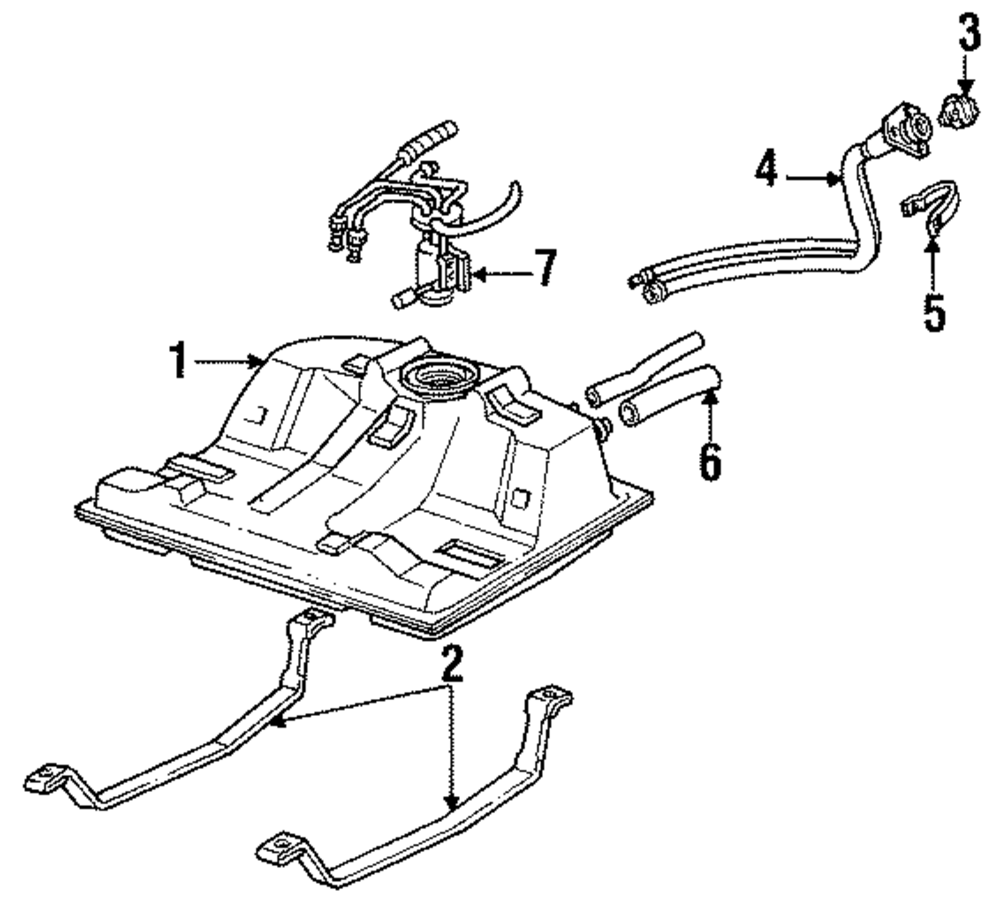 3
4
7
5
1
6
2