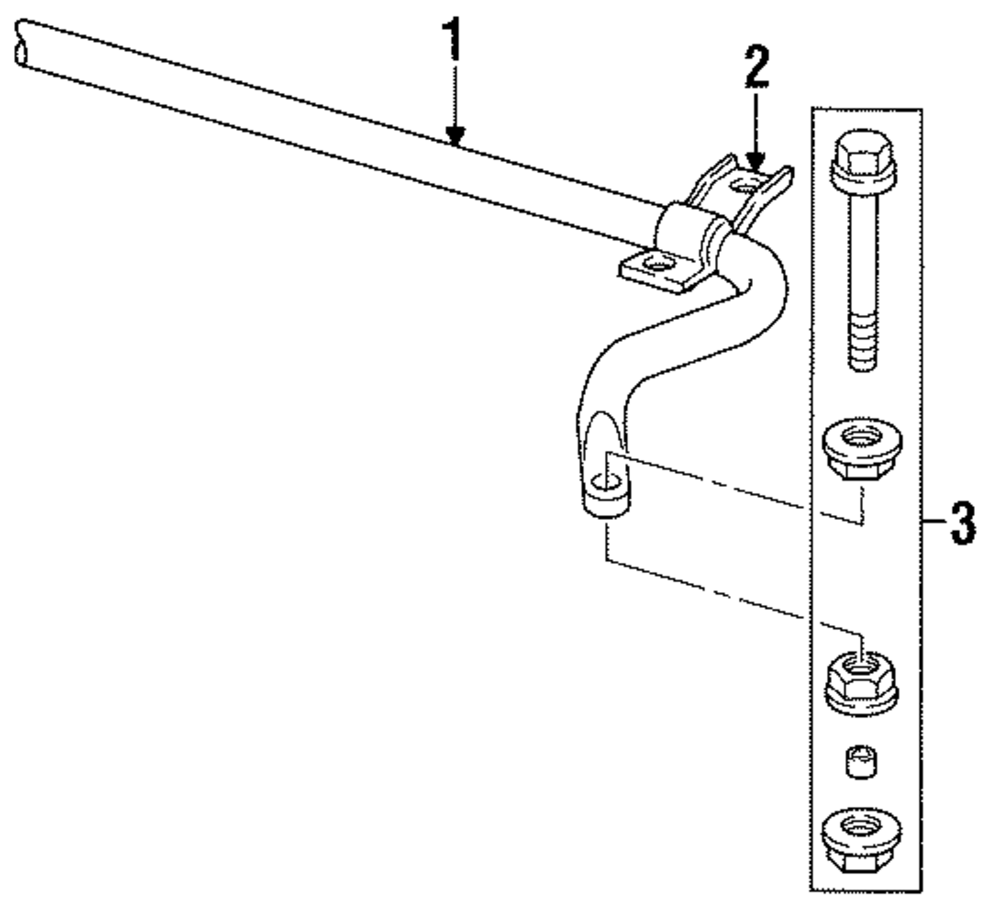 1
2
3