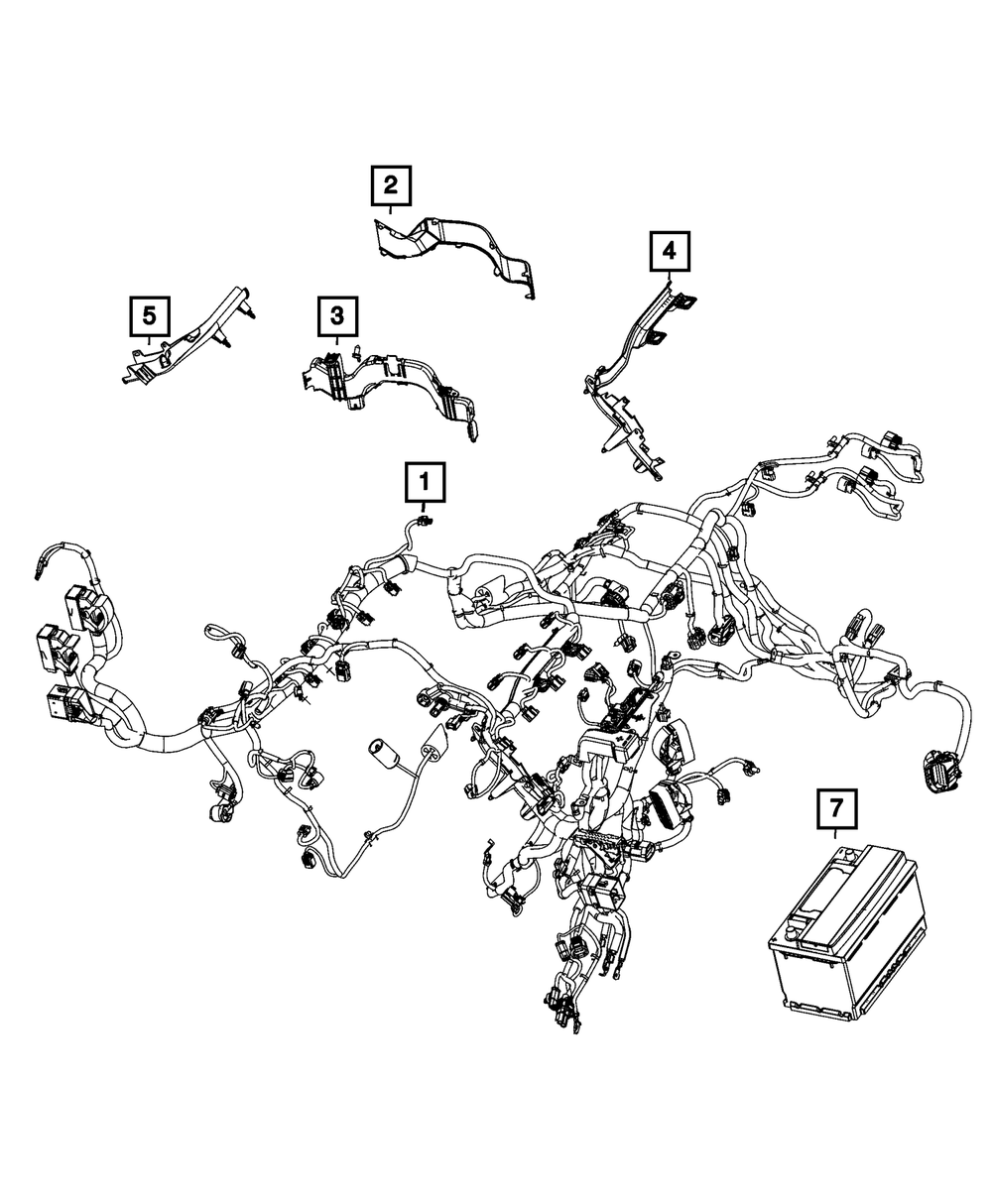 2

4

5

3

1

7